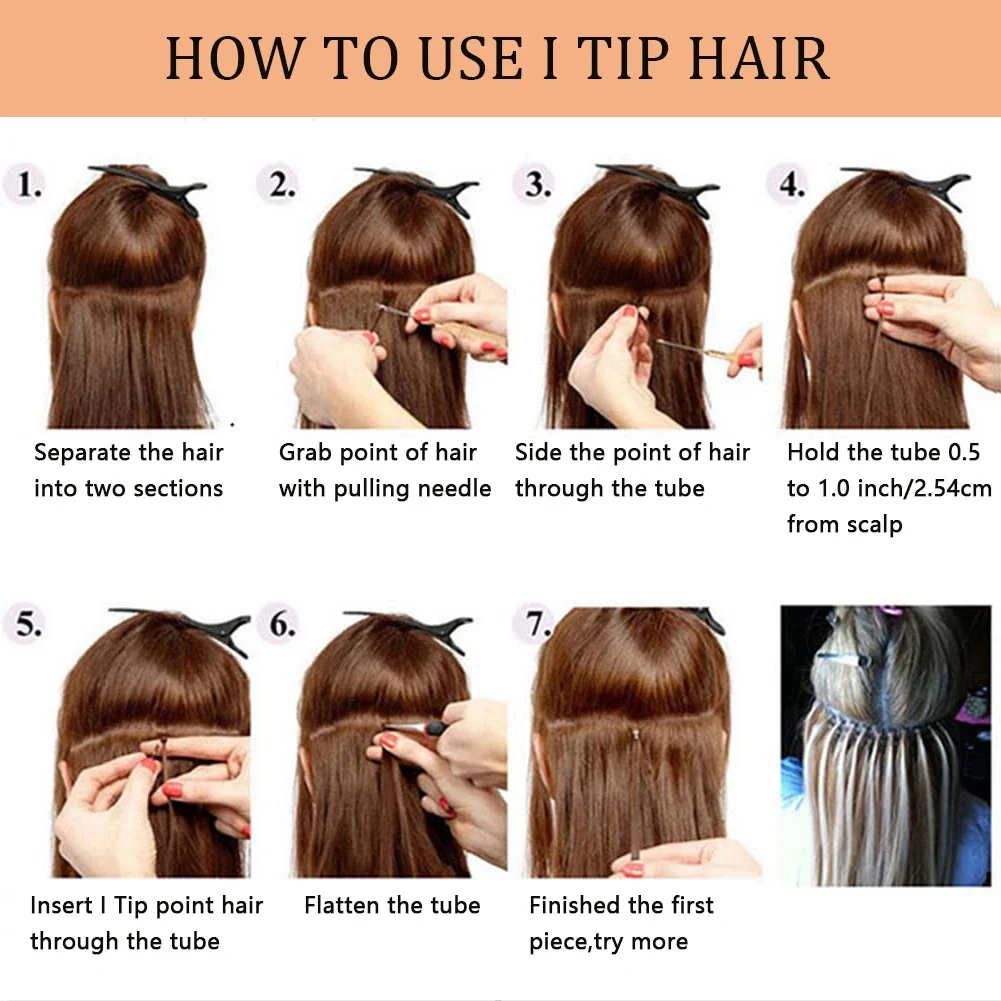 HOW TO USE I TIP HAIR

1.
Separate the hair into two sections

2.
Grab point of hair with pulling needle

3.
Side the point of hair through the tube

4.
Hold the tube 0.5 to 1.0 inch/2.54cm from scalp

5.
Insert I Tip point hair through the tube

6.
Flatten the tube

7.
Finished the first piece,try more