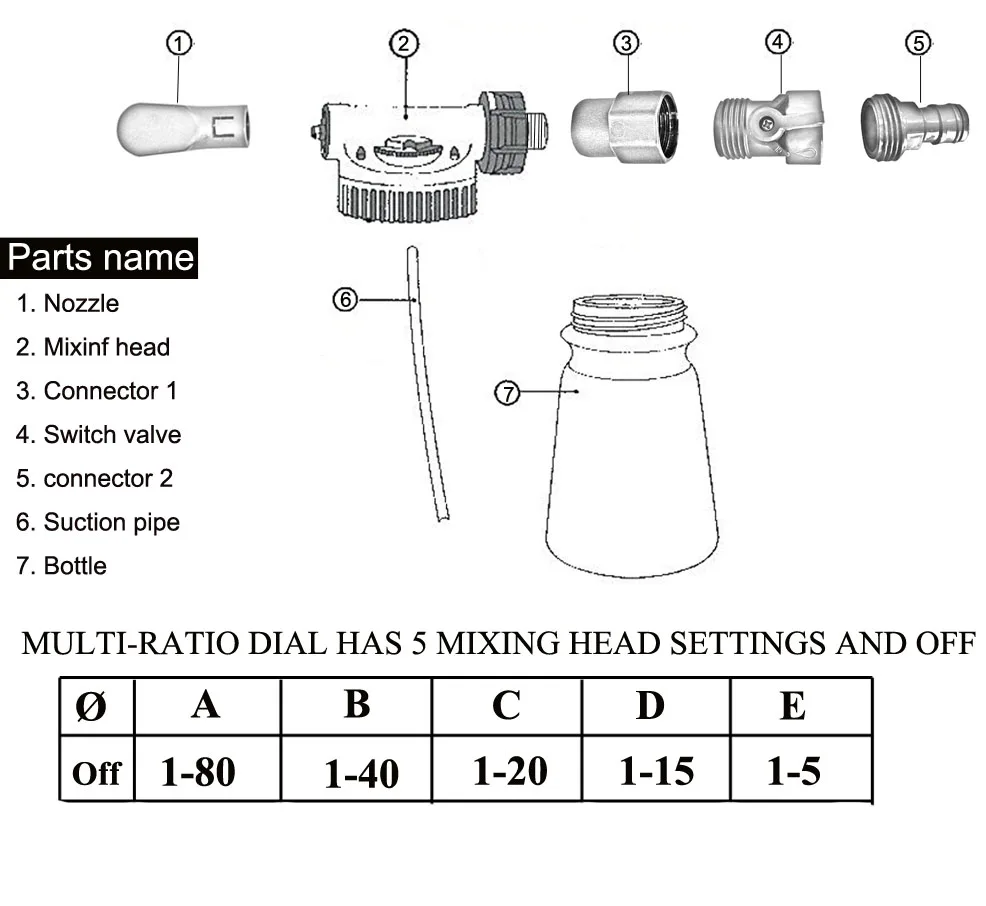 ①
②
③
④
⑤

Parts name
1. Nozzle
2. Mixinf head
3. Connector 1
4. Switch valve
5. connector 2
6. Suction pipe
7. Bottle

⑥
⑦

MULTI-RATIO DIAL HAS 5 MIXING HEAD SETTINGS AND OFF

| Ø | A | B | C | D | E |
|---|---|---|---|---|---|
| Off | 1-80 | 1-40 | 1-20 | 1-15 | 1-5 |