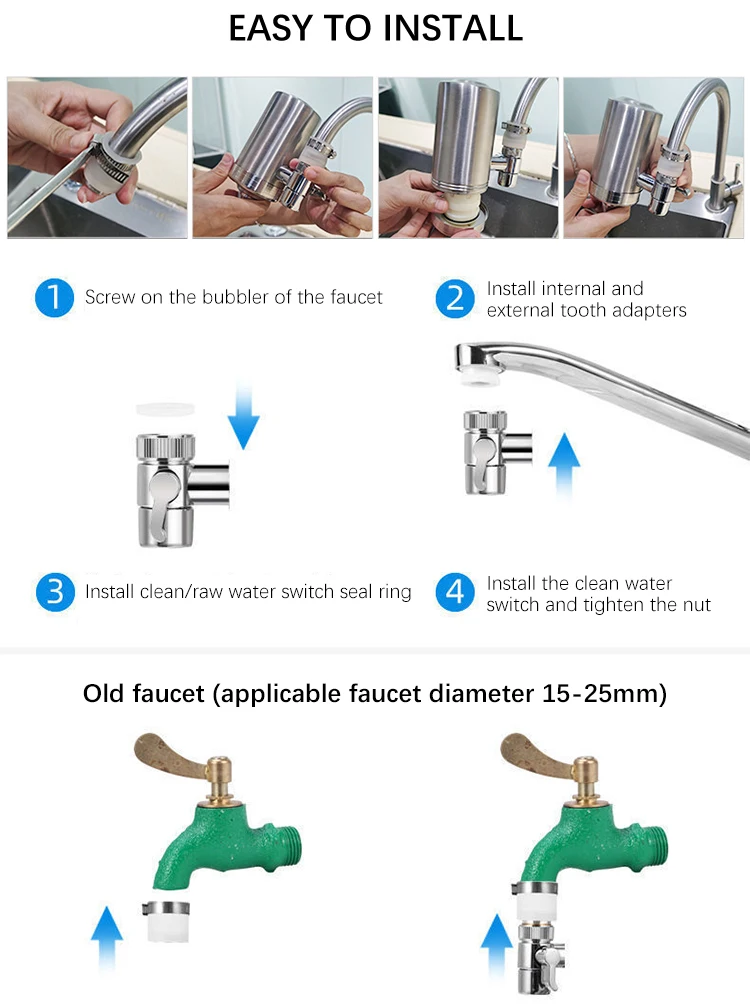 EASY TO INSTALL

1 Screw on the bubbler of the faucet

2 Install internal and external tooth adapters

3 Install clean/raw water switch seal ring

4 Install the clean water switch and tighten the nut

Old faucet (applicable faucet diameter 15-25mm)