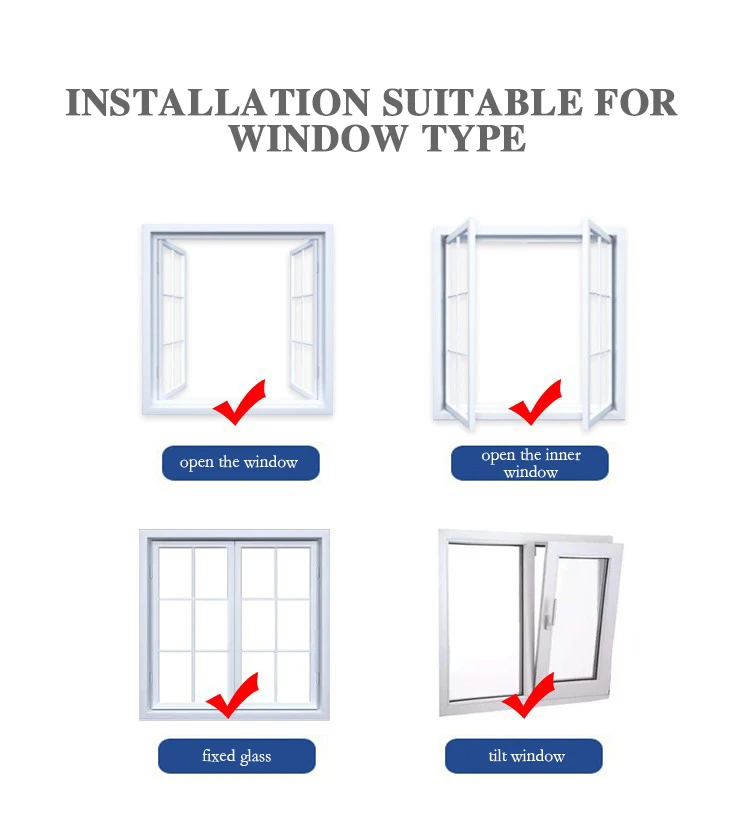 INSTALLATION SUITABLE FOR WINDOW TYPE

open the window

open the inner window

fixed glass

tilt window