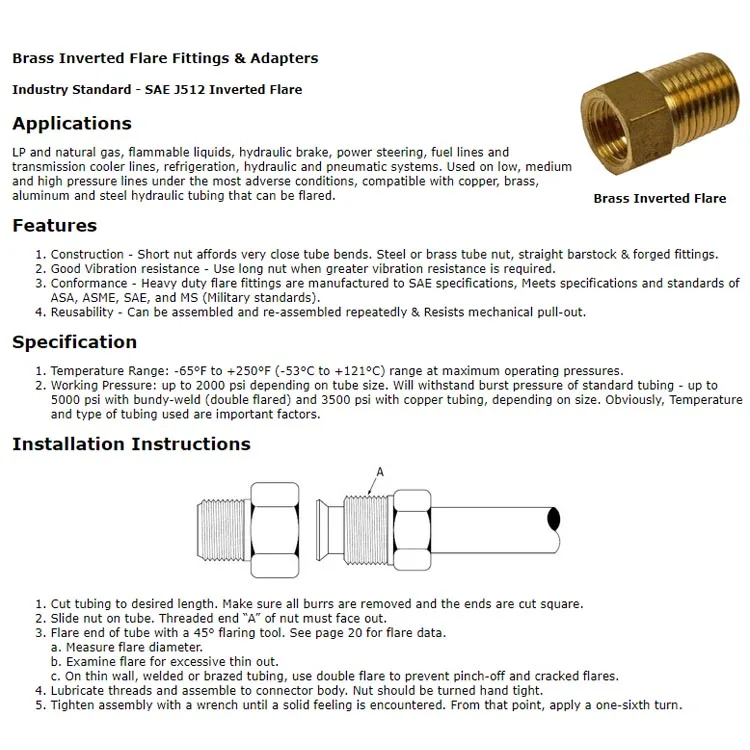 Brass Inverted Flare Fittings & Adapters

Industry Standard - SAE J512 Inverted Flare

Applications

LP and natural gas, flammable liquids, hydraulic brake, power steering, fuel lines and transmission cooler lines, refrigeration, hydraulic and pneumatic systems. Used on low, medium and high pressure lines under the most adverse conditions, compatible with copper, brass, aluminum and steel hydraulic tubing that can be flared.

Brass Inverted Flare

Features

1. Construction - Short nut affords very close tube bends. Steel or brass tube nut, straight barstock & forged fittings.
2. Good Vibration resistance - Use long nut when greater vibration resistance is required.
3. Conformance - Heavy duty flare fittings are manufactured to SAE specifications, Meets specifications and standards of ASA, ASME, SAE, and MS (Military standards).
4. Reusability - Can be assembled and re-assembled repeatedly & Resists mechanical pull-out.

Specification

1. Temperature Range: -65°F to +250°F (-53°C to +121°C) range at maximum operating pressures.
2. Working Pressure: up to 2000 psi depending on tube size. Will withstand burst pressure of standard tubing - up to 5000 psi with bundy-weld (double flared) and 3500 psi with copper tubing, depending on size. Obviously, Temperature and type of tubing used are important factors.

Installation Instructions

A

1. Cut tubing to desired length. Make sure all burrs are removed and the ends are cut square.
2. Slide nut on tube. Threaded end "A" of nut must face out.
3. Flare end of tube with a 45° flaring tool. See page 20 for flare data.
a. Measure flare diameter.
b. Examine flare for excessive thin out.
c. On thin wall, welded or brazed tubing, use double flare to prevent pinch-off and cracked flares.
4. Lubricate threads and assemble to connector body. Nut should be turned hand tight.
5. Tighten assembly with a wrench until a solid feeling is encountered. From that point, apply a one-sixth turn.