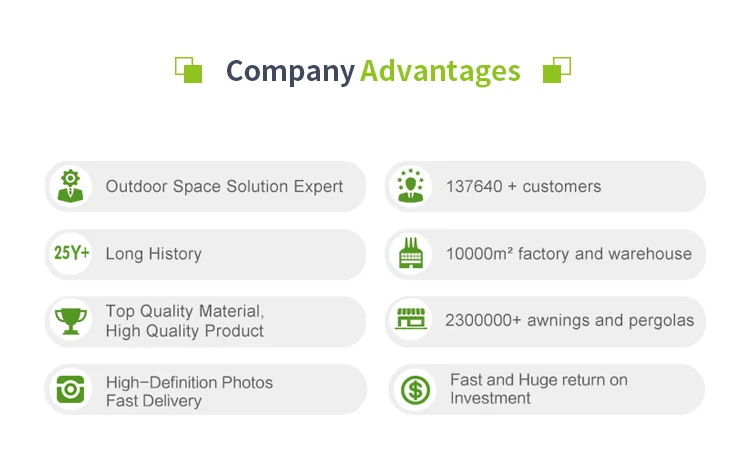 Company Advantages

Outdoor Space Solution Expert

25Y+ Long History

Top Quality Material,
High Quality Product

High-Definition Photos
Fast Delivery

137640 + customers

10000m² factory and warehouse

2300000+ awnings and pergolas

Fast and Huge return on Investment