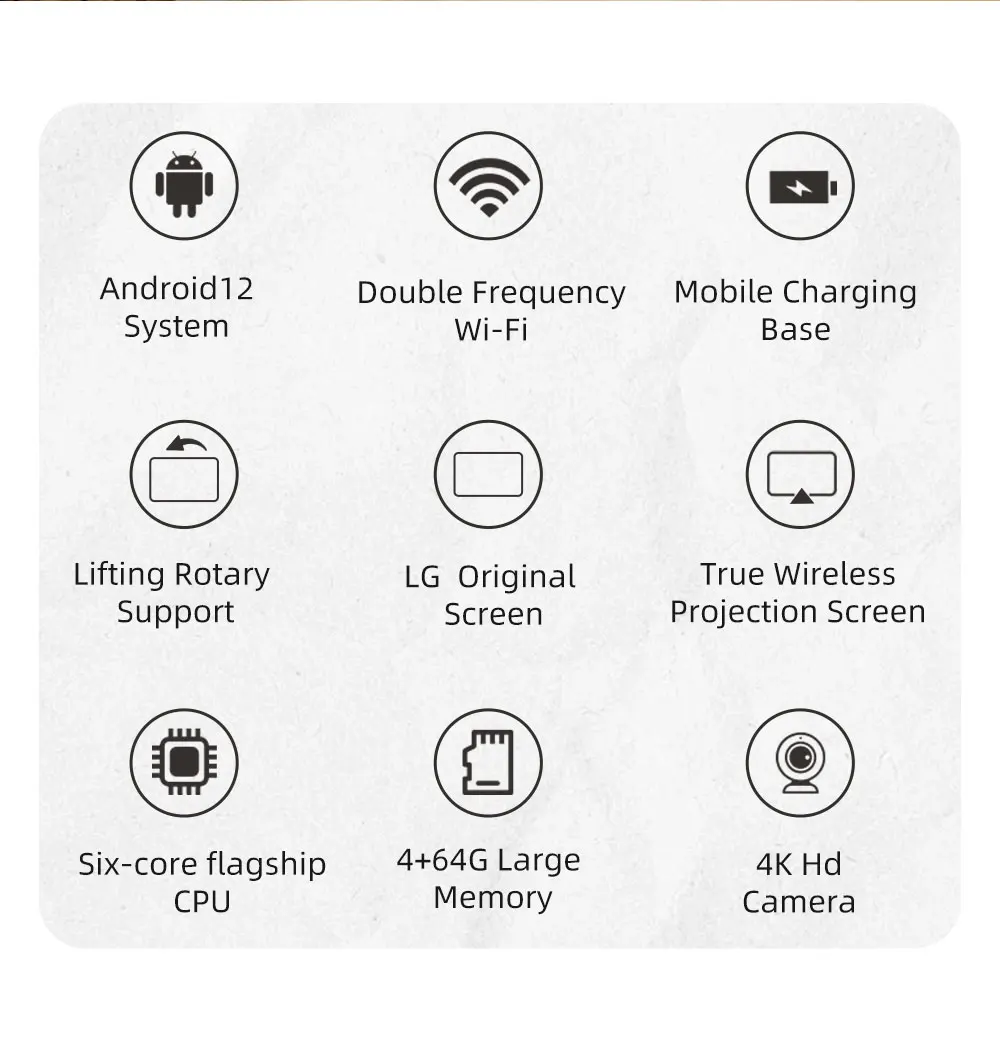 Android12 System

Double Frequency Wi-Fi

Mobile Charging Base

Lifting Rotary Support

LG Original Screen

True Wireless Projection Screen

Six-core flagship CPU

4+64G Large Memory

4K Hd Camera