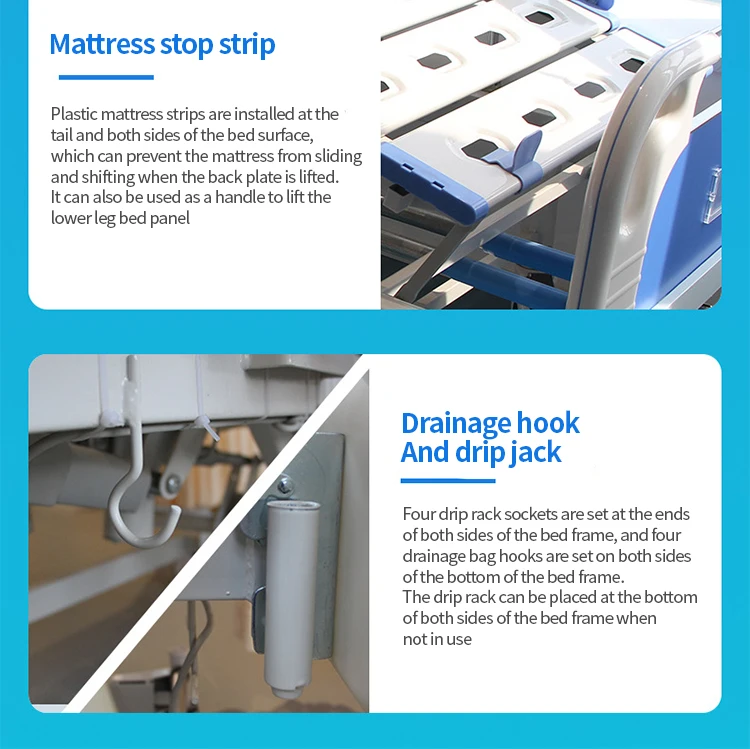 Mattress stop strip

Plastic mattress strips are installed at the tail and both sides of the bed surface, which can prevent the mattress from sliding and shifting when the back plate is lifted. It can also be used as a handle to lift the lower leg bed panel

Drainage hook
And drip jack

Four drip rack sockets are set at the ends of both sides of the bed frame, and four drainage bag hooks are set on both sides of the bottom of the bed frame.
The drip rack can be placed at the bottom of both sides of the bed frame when not in use