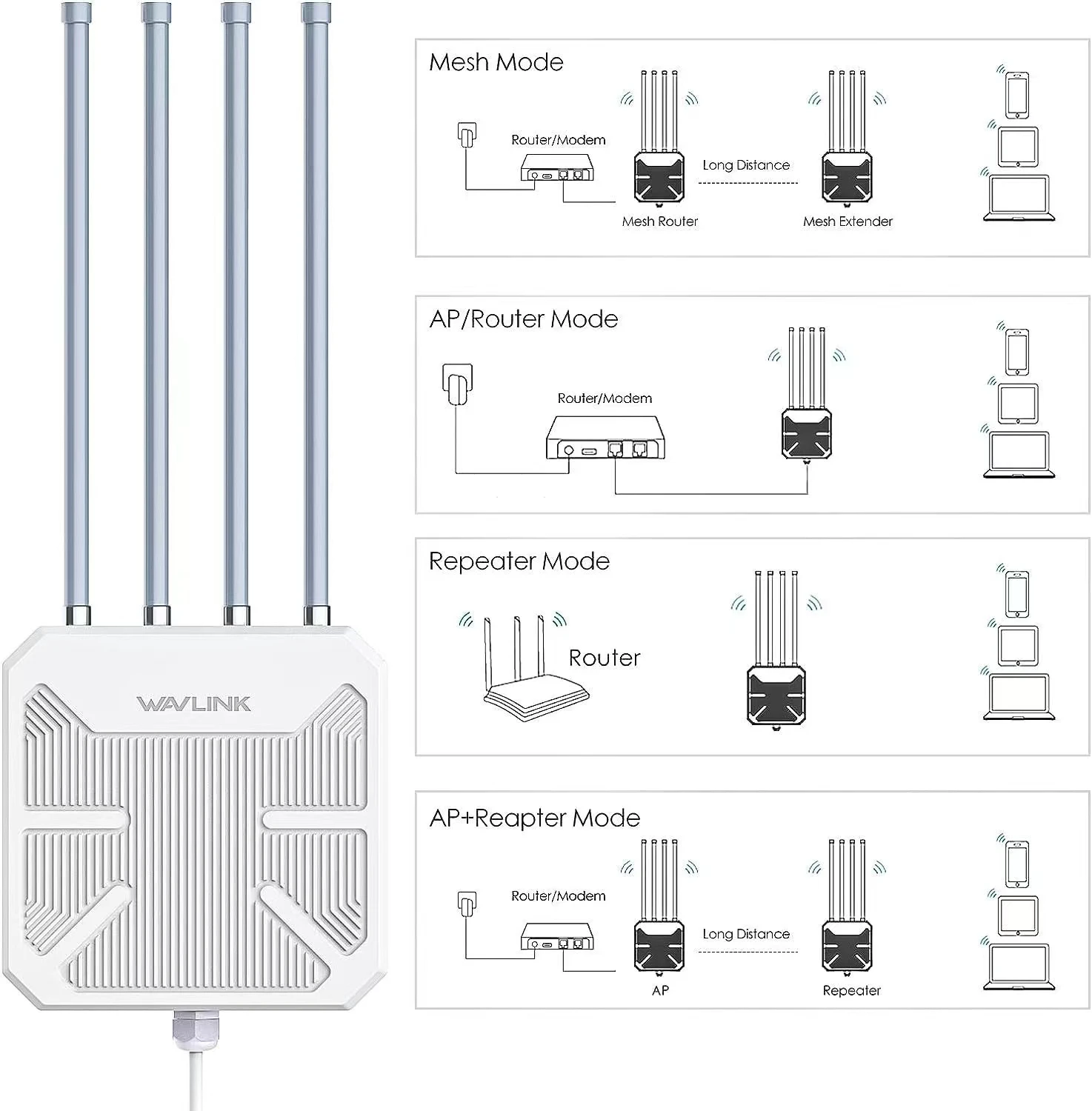 WAVLINK

Mesh Mode

Router/Modem

Long Distance

Mesh Router

Mesh Extender

AP/Router Mode

Router/Modem

Repeater Mode

Router

AP+Reapter Mode

Router/Modem

Long Distance

AP

Repeater