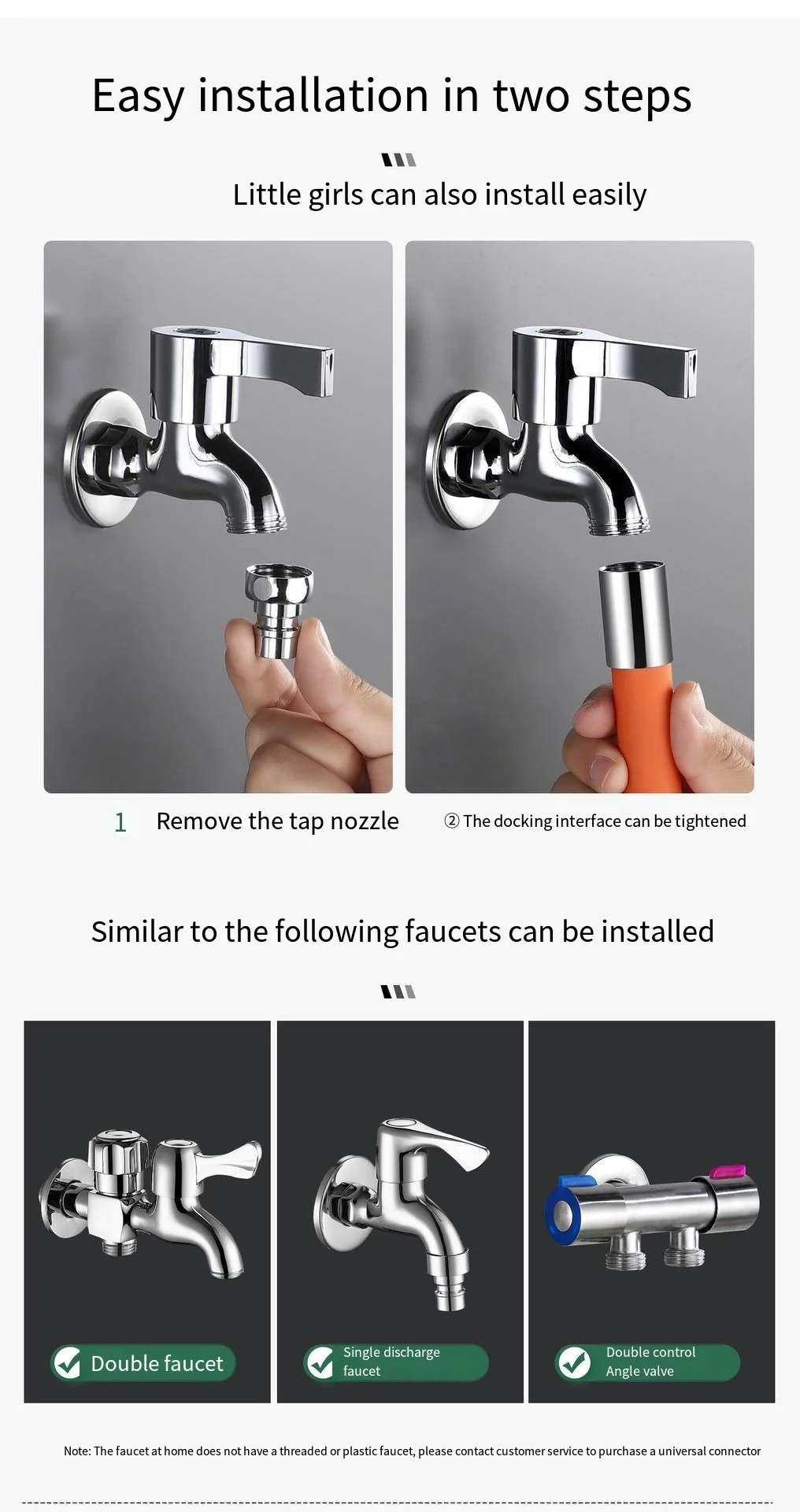 Easy installation in two steps

Little girls can also install easily

1 Remove the tap nozzle

② The docking interface can be tightened

Similar to the following faucets can be installed

Double faucet

Single discharge faucet

Double control Angle valve

Note: The faucet at home does not have a threaded or plastic faucet, please contact customer service to purchase a universal connector