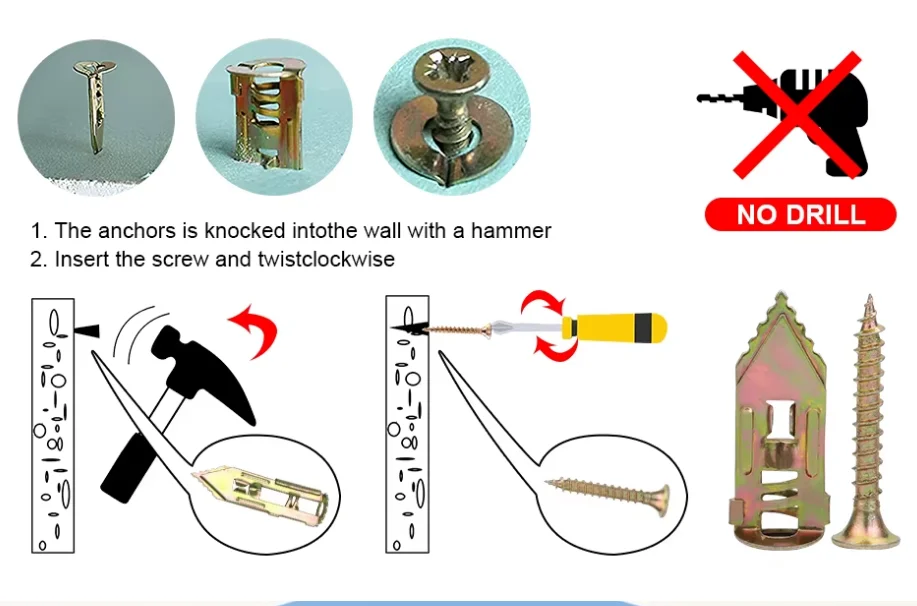 NO DRILL

1. The anchors is knocked intothe wall with a hammer
2. Insert the screw and twistclockwise