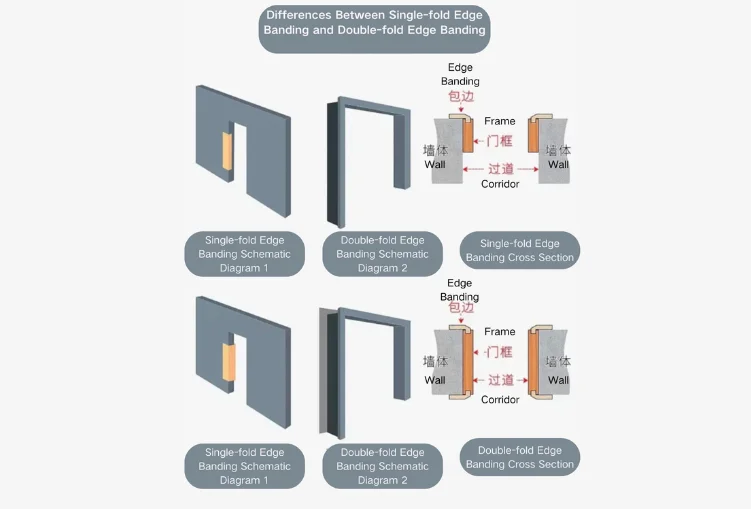 Differences Between Single-fold Edge Banding and Double-fold Edge Banding

Edge Banding
包边
Frame
门框
墙体
Wall
过道
Corridor
墙体
Wall

Single-fold Edge Banding Schematic Diagram 1

Double-fold Edge Banding Schematic Diagram 2

Single-fold Edge Banding Cross Section

Edge Banding
包边
Frame
门框
墙体
Wall
过道
Corridor
墙体
Wall

Single-fold Edge Banding Schematic Diagram 1

Double-fold Edge Banding Schematic Diagram 2

Double-fold Edge Banding Cross Section