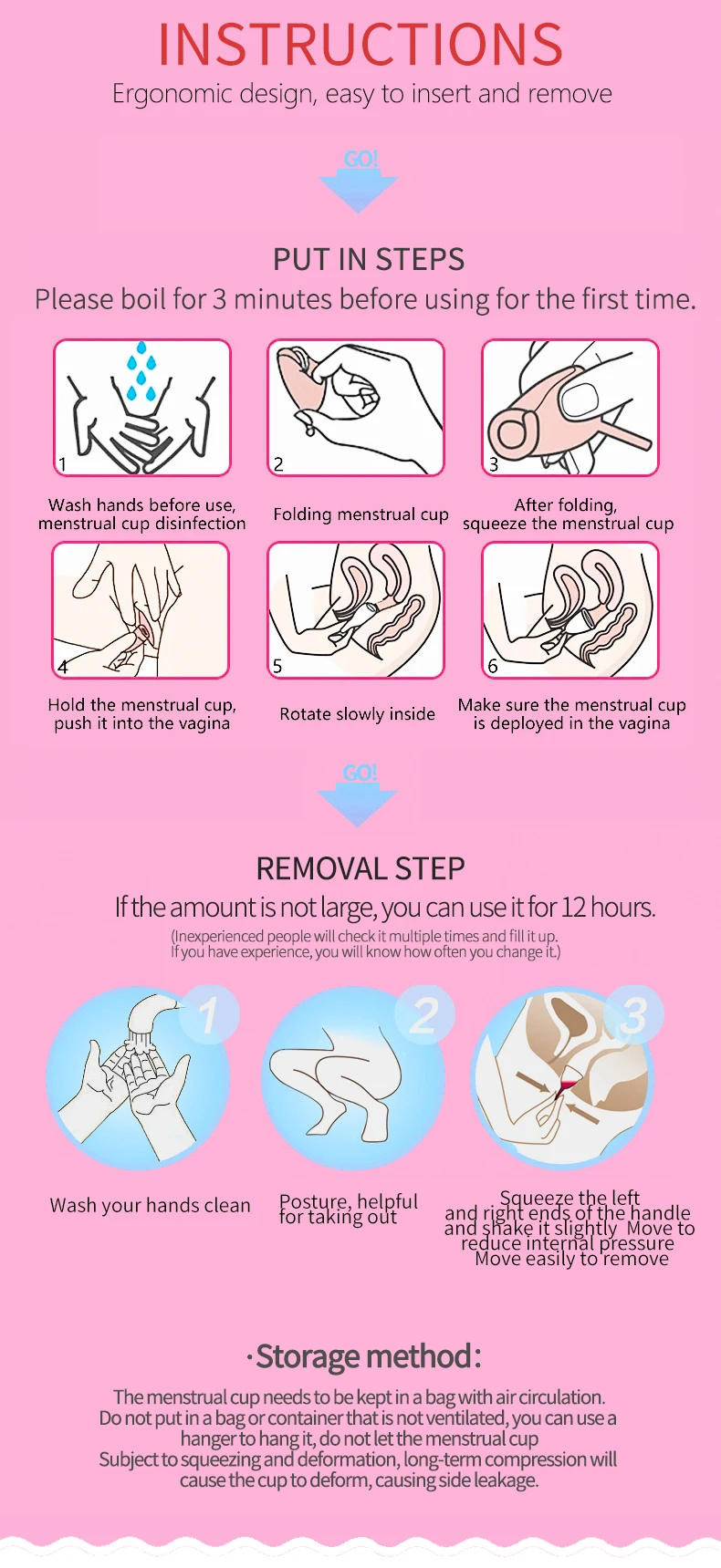 INSTRUCTIONS
Ergonomic design, easy to insert and remove

GO!

PUT IN STEPS
Please boil for 3 minutes before using for the first time.

1
Wash hands before use, menstrual cup disinfection

2
Folding menstrual cup

3
After folding, squeeze the menstrual cup

4
Hold the menstrual cup, push it into the vagina

5
Rotate slowly inside

6
Make sure the menstrual cup is deployed in the vagina

GO!

REMOVAL STEP
If the amount is not large, you can use it for 12 hours.
(Inexperienced people will check it multiple times and fill it up. If you have experience, you will know how often you change it.)

1
Wash your hands clean

2
Posture, helpful for taking out

3
Squeeze the left and right ends of the handle and shake it slightly Move to reduce internal pressure Move easily to remove

·Storage method:
The menstrual cup needs to be kept in a bag with air circulation. Do not put in a bag or container that is not ventilated, you can use a hanger to hang it, do not let the menstrual cup Subject to squeezing and deformation, long-term compression will cause the cup to deform, causing side leakage.