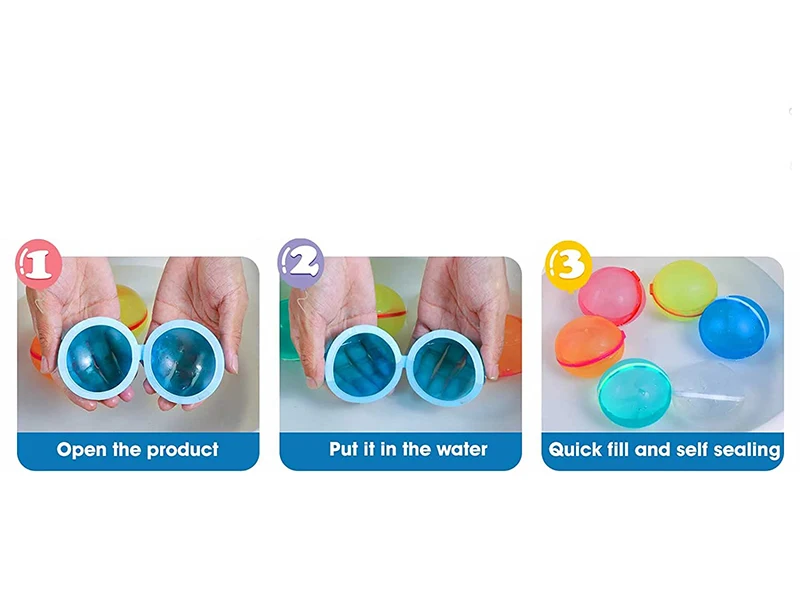 1
Open the product

2
Put it in the water

3
Quick fill and self sealing