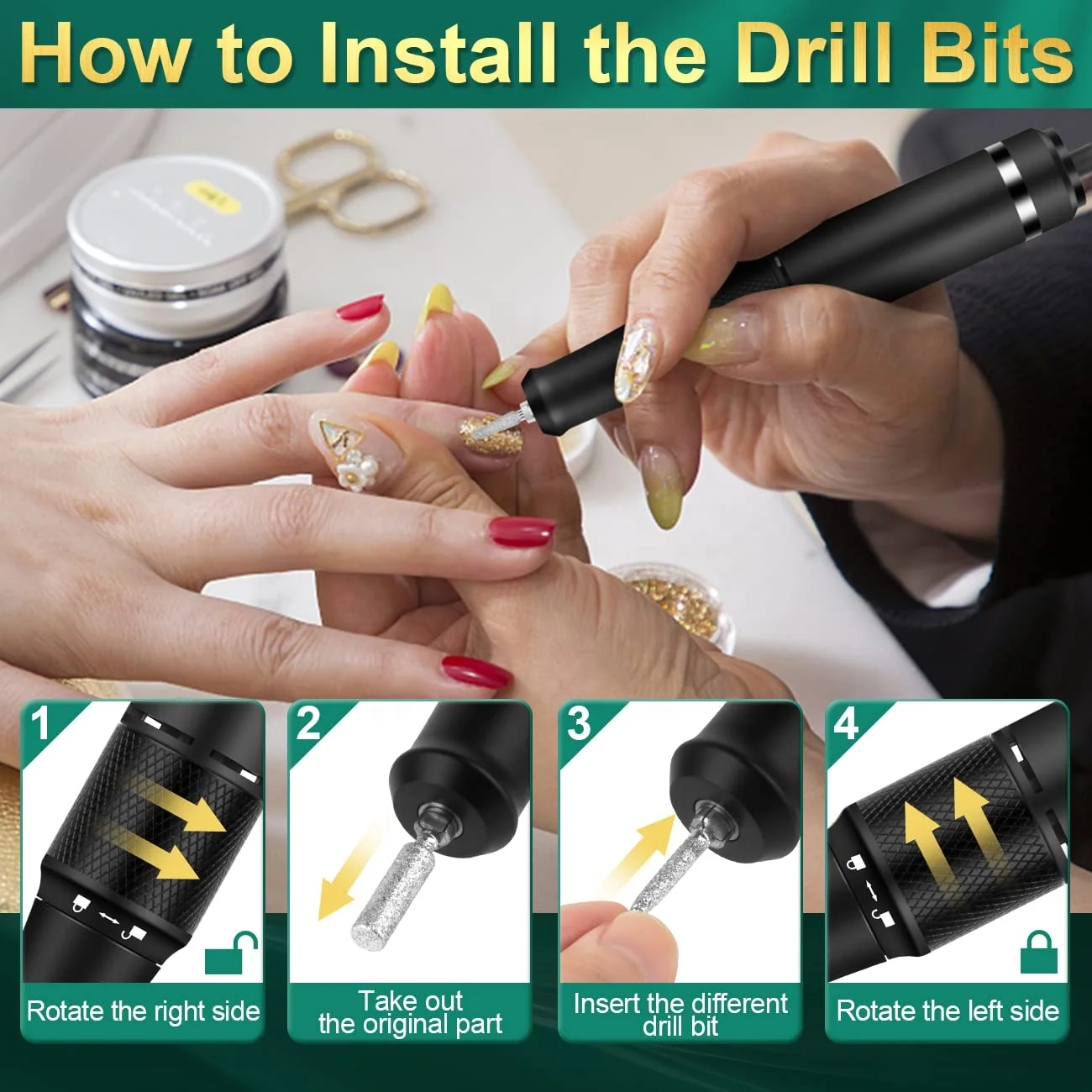 How to Install the Drill Bits

1

Rotate the right side

2

Take out the original part

3

Insert the different drill bit

4

Rotate the left side