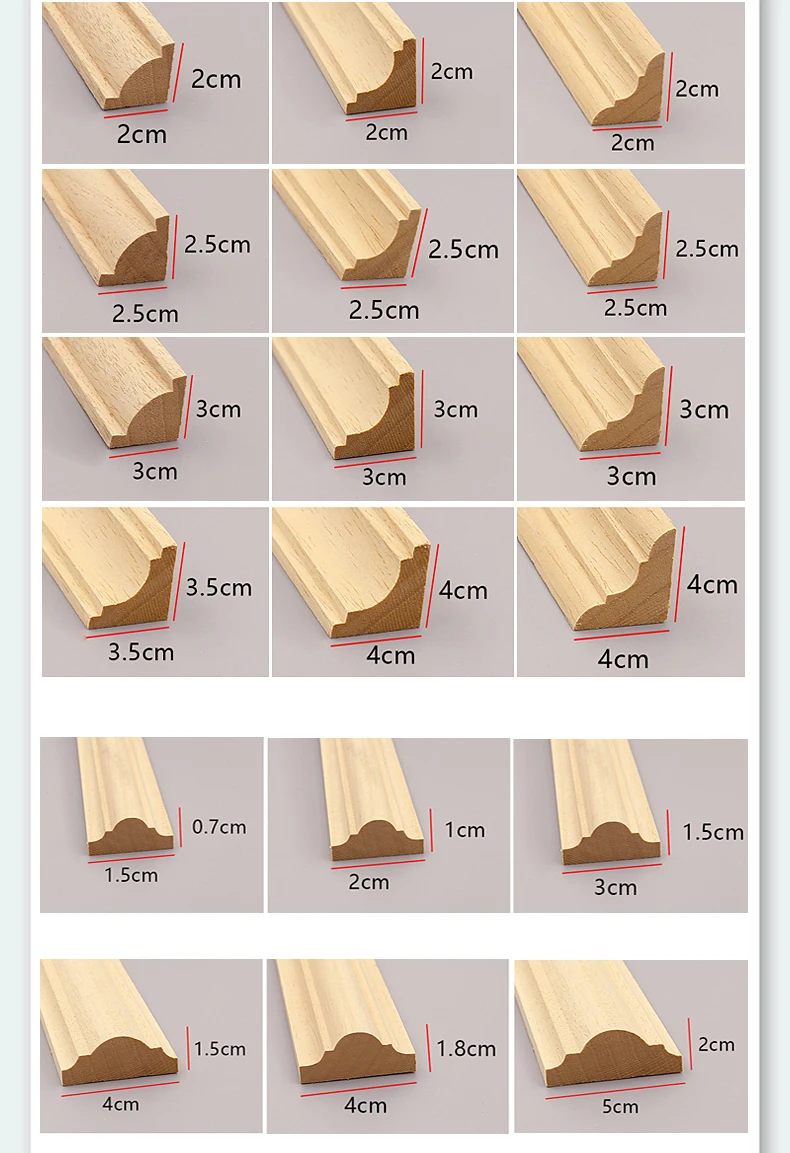 2cm
2cm

2cm
2cm

2cm
2cm

2.5cm
2.5cm

2.5cm
2.5cm

2.5cm
2.5cm

3cm
3cm

3cm
3cm

3cm
3cm

3.5cm
3.5cm

4cm
4cm

4cm
4cm

0.7cm
1.5cm

1cm
2cm

1.5cm
3cm

1.5cm
4cm

1.8cm
4cm

2cm
5cm