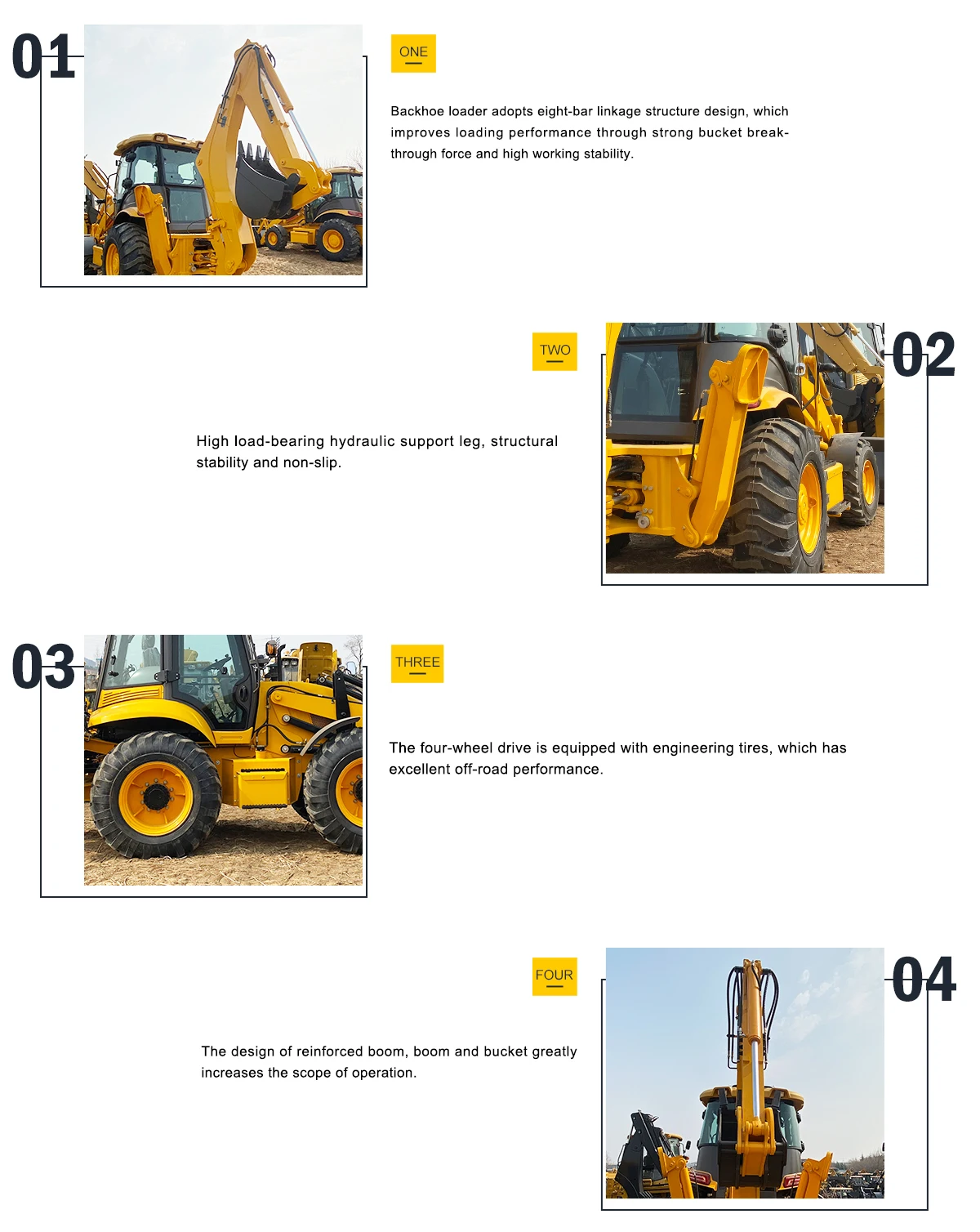 01

ONE

Backhoe loader adopts eight-bar linkage structure design, which improves loading performance through strong bucket breakthrough force and high working stability.

TWO

02

High load-bearing hydraulic support leg, structural stability and non-slip.

03

THREE

The four-wheel drive is equipped with engineering tires, which has excellent off-road performance.

FOUR

04

The design of reinforced boom, boom and bucket greatly increases the scope of operation.