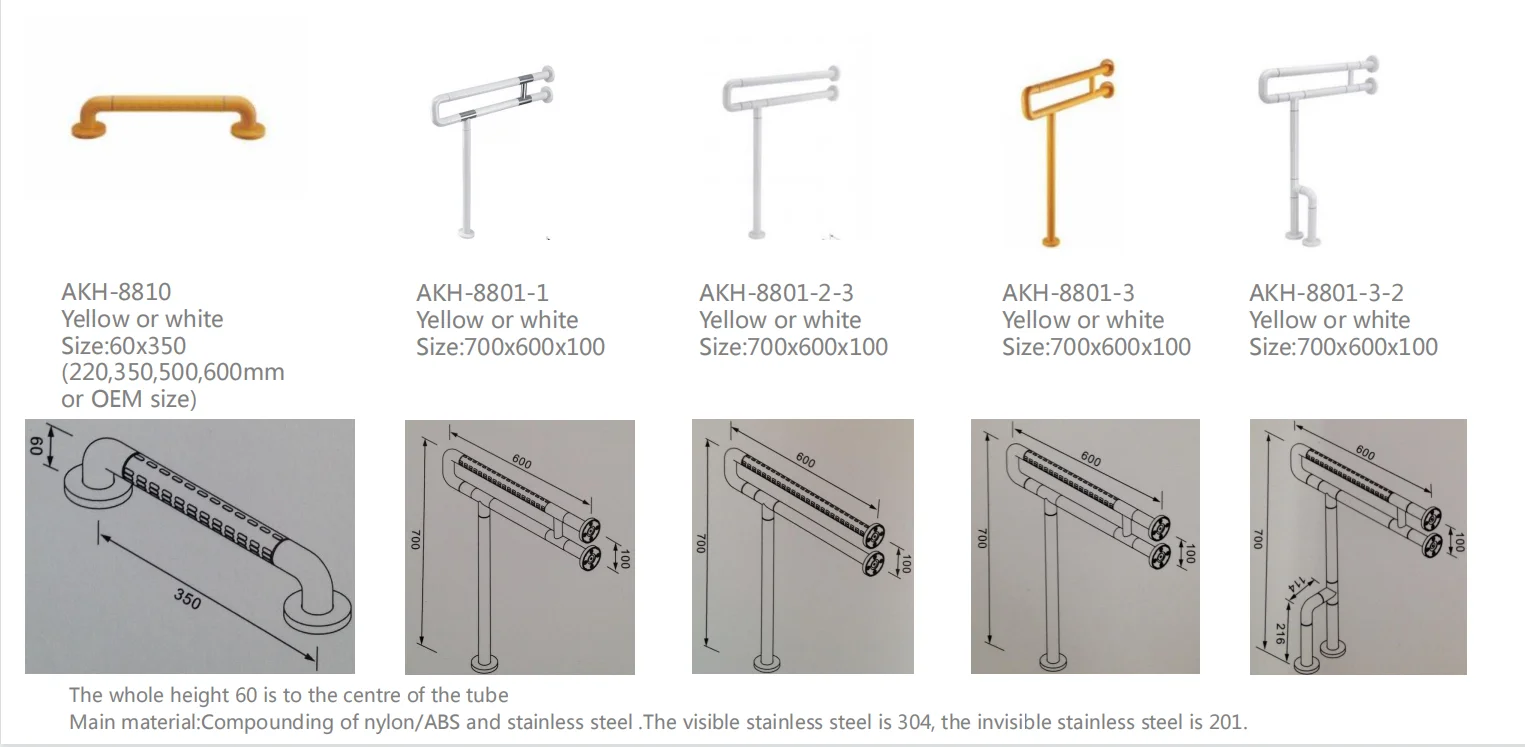 AKH-8810
Yellow or white
Size:60x350
(220,350,500,600mm
or OEM size)

AKH-8801-1
Yellow or white
Size:700x600x100

AKH-8801-2-3
Yellow or white
Size:700x600x100

AKH-8801-3
Yellow or white
Size:700x600x100

AKH-8801-3-2
Yellow or white
Size:700x600x100

60
350

600
700
100

600
700
100

600
700
100

600
700
100
114
216

The whole height 60 is to the centre of the tube
Main material:Compounding of nylon/ABS and stainless steel .The visible stainless steel is 304, the invisible stainless steel is 201.