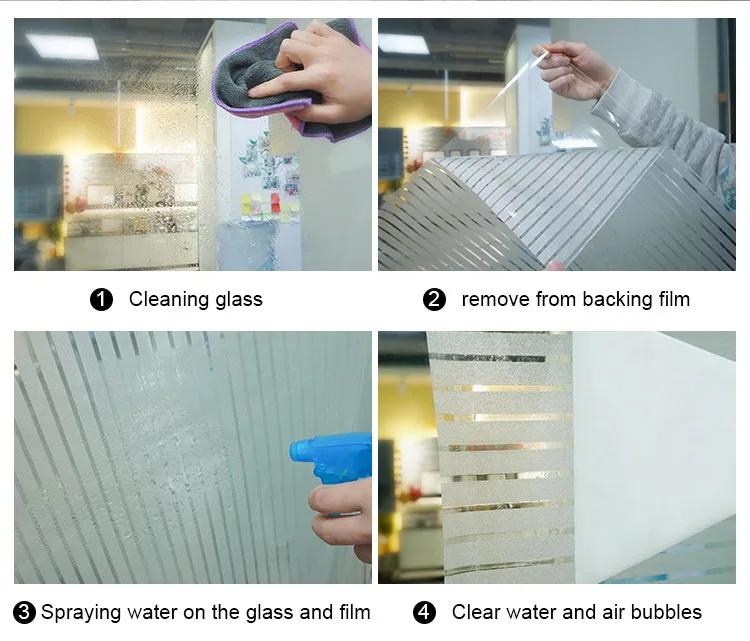 1 Cleaning glass

2 remove from backing film

3 Spraying water on the glass and film

4 Clear water and air bubbles