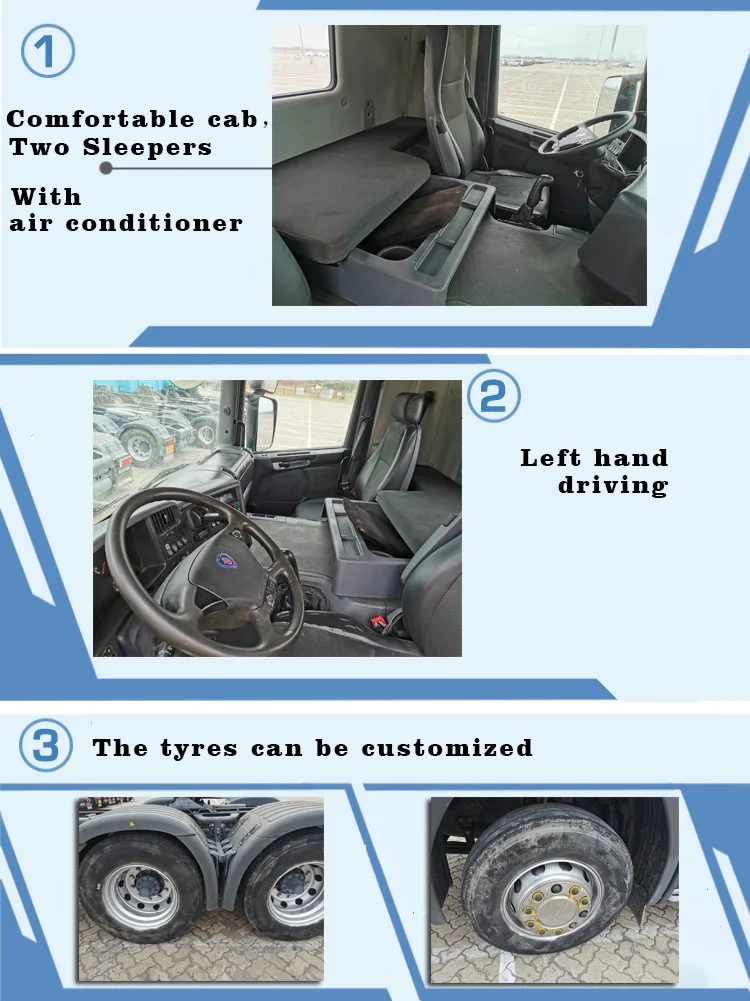 1

Comfortable cab, Two Sleepers

With air conditioner

2

Left hand driving

3

The tyres can be customized