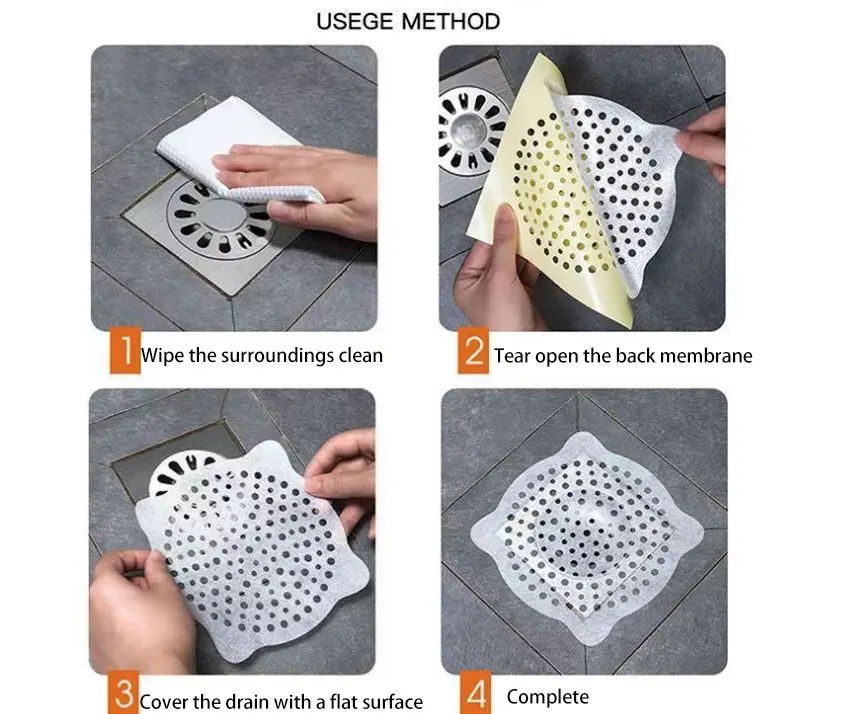 USEGE METHOD

1 Wipe the surroundings clean

2 Tear open the back membrane

3 Cover the drain with a flat surface

4 Complete