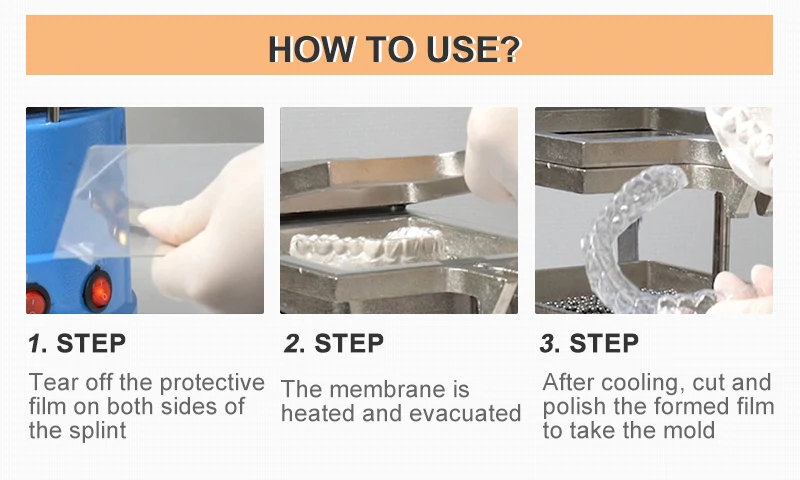 HOW TO USE?

1. STEP

Tear off the protective film on both sides of the splint

2. STEP

The membrane is heated and evacuated

3. STEP

After cooling, cut and polish the formed film to take the mold