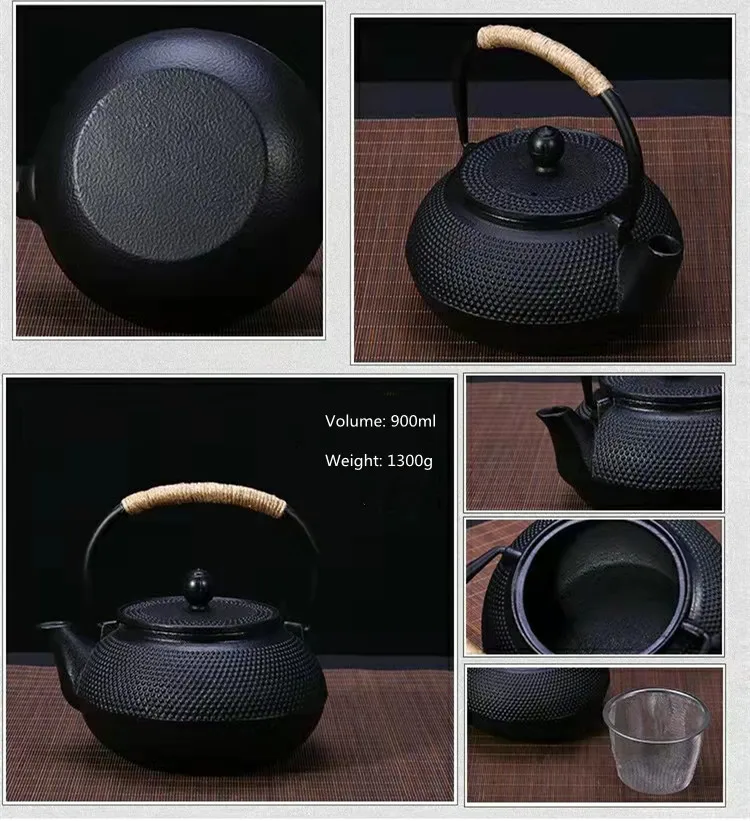 Volume: 900ml

Weight: 1300g