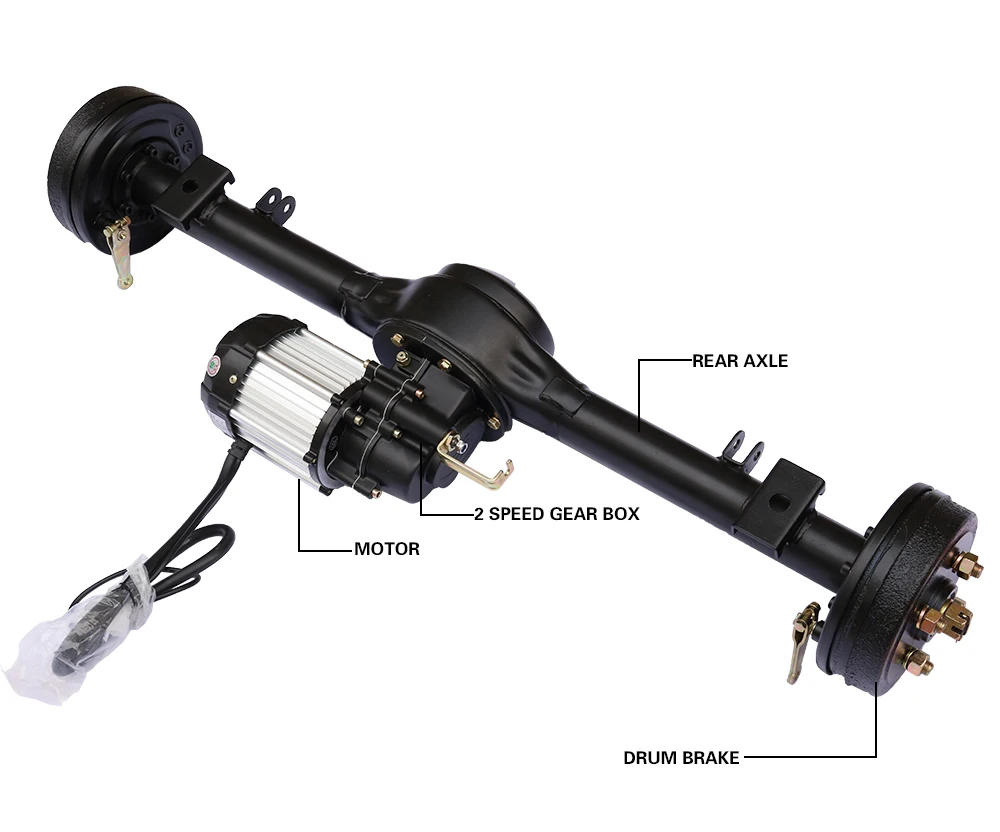 REAR AXLE

2 SPEED GEAR BOX

MOTOR

DRUM BRAKE