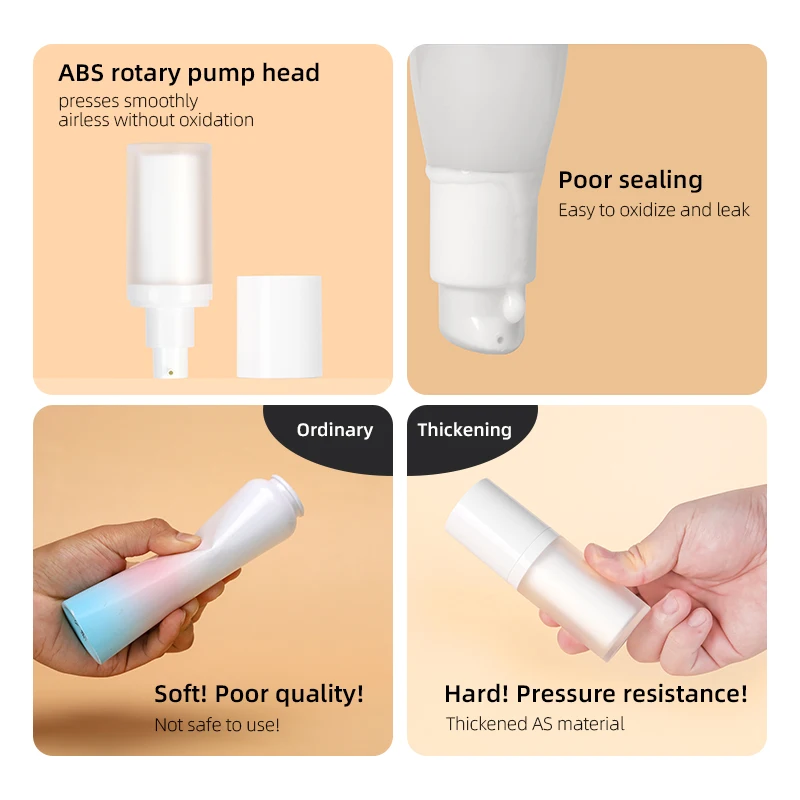 ABS rotary pump head
presses smoothly
airless without oxidation

Poor sealing
Easy to oxidize and leak

Ordinary

Soft! Poor quality!
Not safe to use!

Thickening

Hard! Pressure resistance!
Thickened AS material