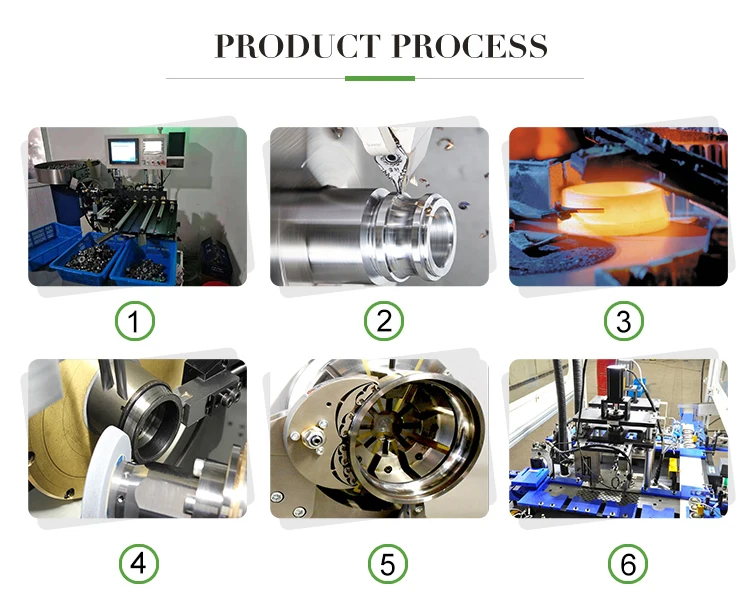 PRODUCT PROCESS

1

2

3

4

5

6