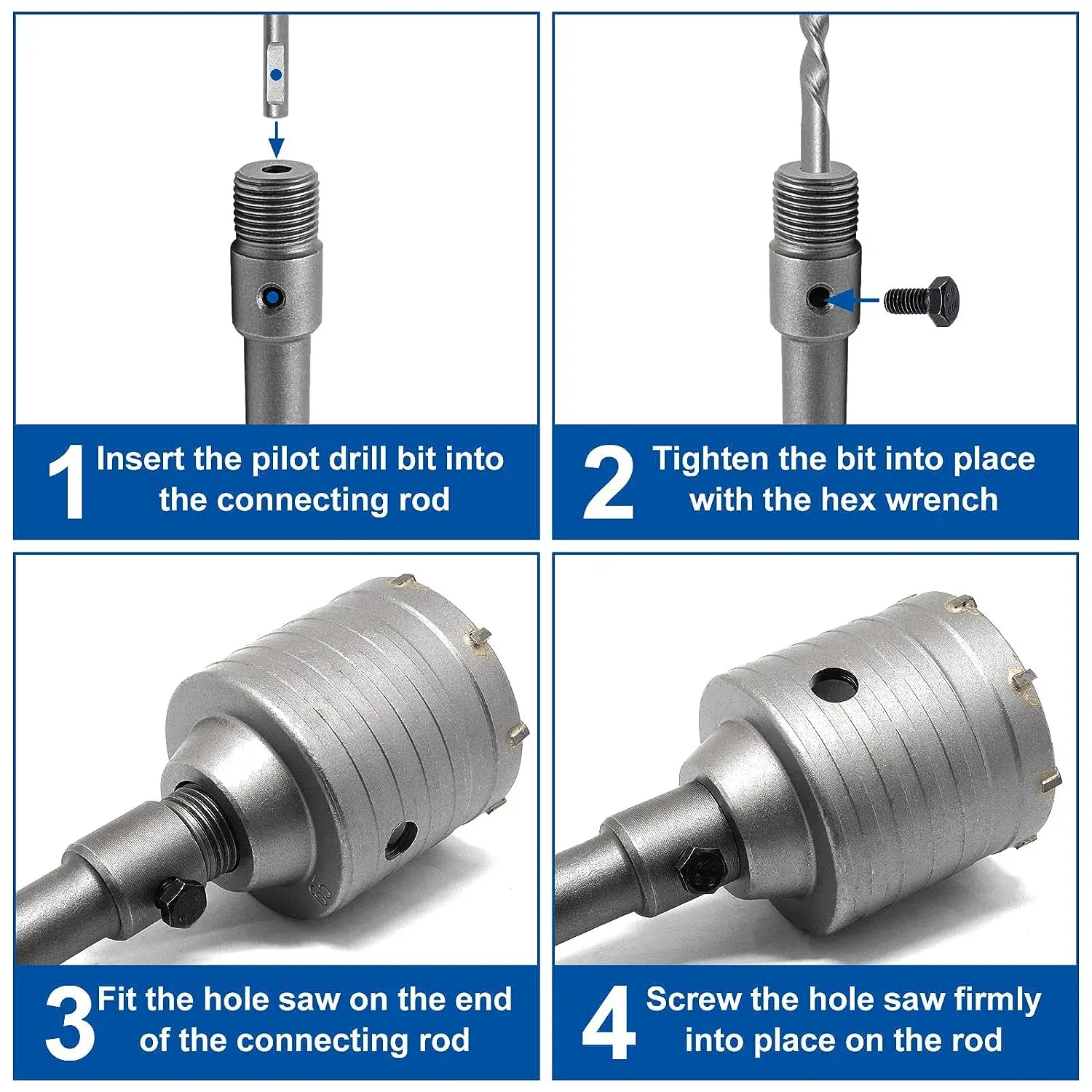 1 Insert the pilot drill bit into the connecting rod

2 Tighten the bit into place with the hex wrench

3 Fit the hole saw on the end of the connecting rod

4 Screw the hole saw firmly into place on the rod