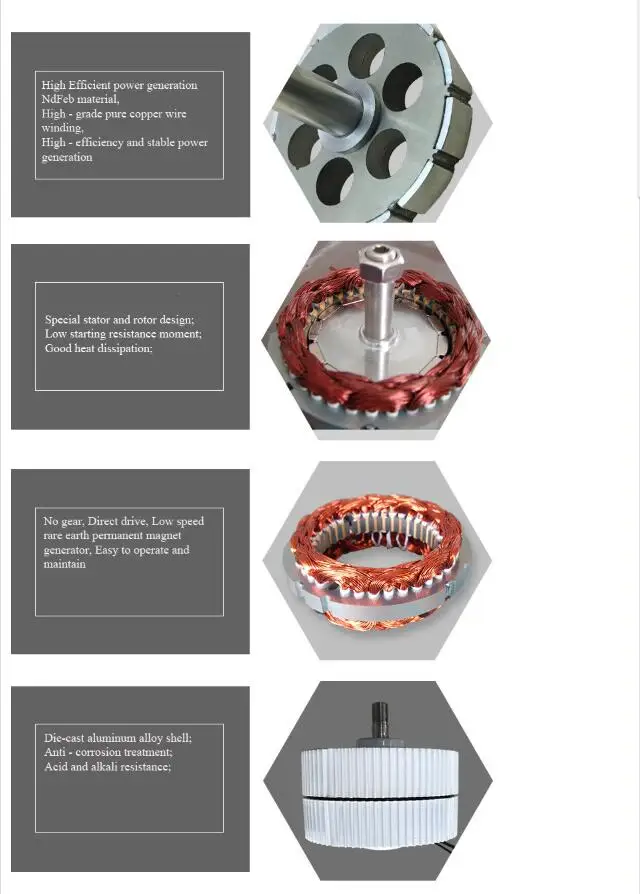 High Efficient power generation
NdFeb material,
High - grade pure copper wire winding,
High - efficiency and stable power generation

Special stator and rotor design;
Low starting resistance moment;
Good heat dissipation;

No gear, Direct drive, Low speed rare earth permanent magnet generator, Easy to operate and maintain

Die-cast aluminum alloy shell;
Anti - corrosion treatment;
Acid and alkali resistance;