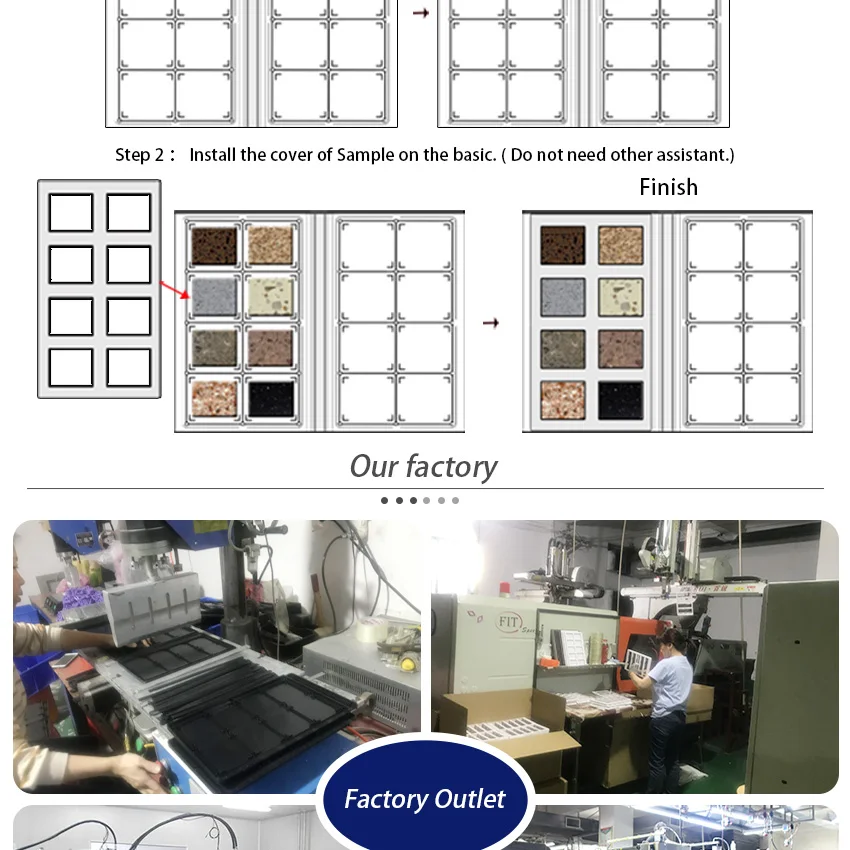 Step 2： Install the cover of Sample on the basic. ( Do not need other assistant.)

Finish

Our factory

FIT

Factory Outlet