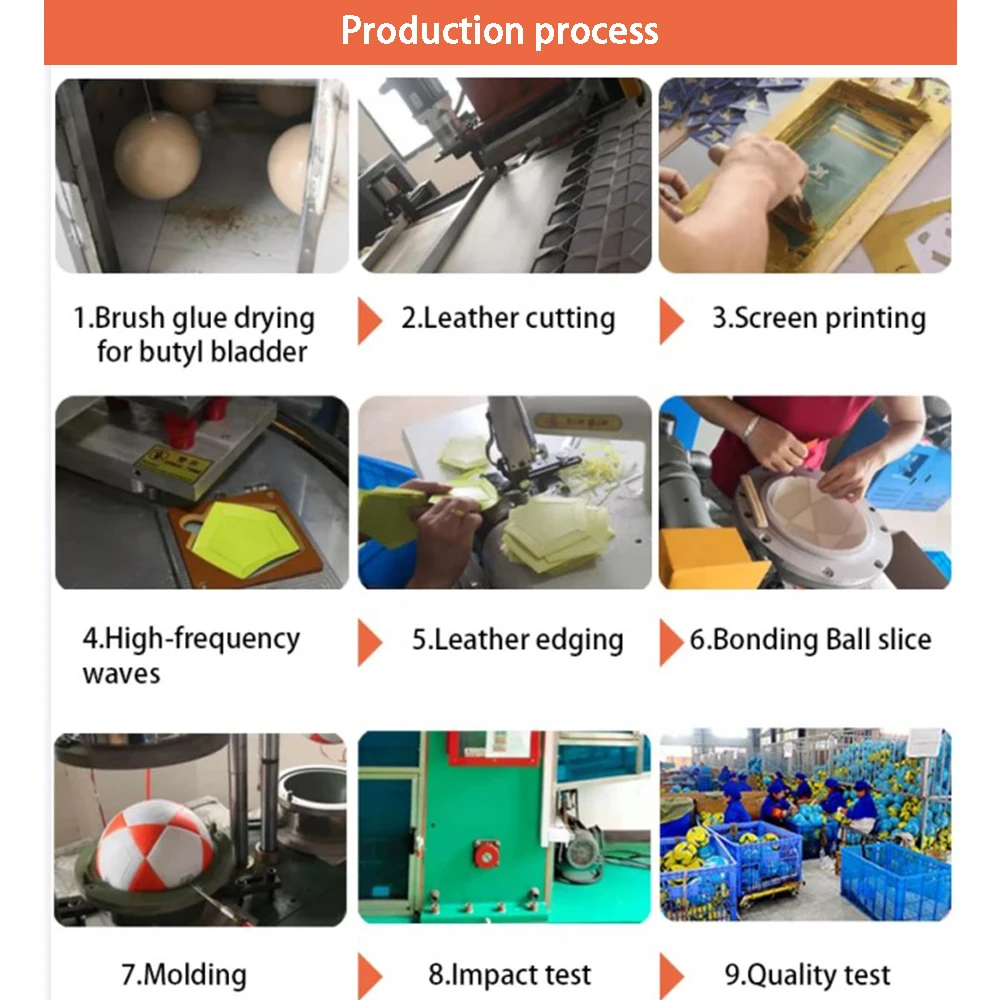 Production process

1.Brush glue drying for butyl bladder

2.Leather cutting

3.Screen printing

4.High-frequency waves

5.Leather edging

6.Bonding Ball slice

7.Molding

8.Impact test

9.Quality test