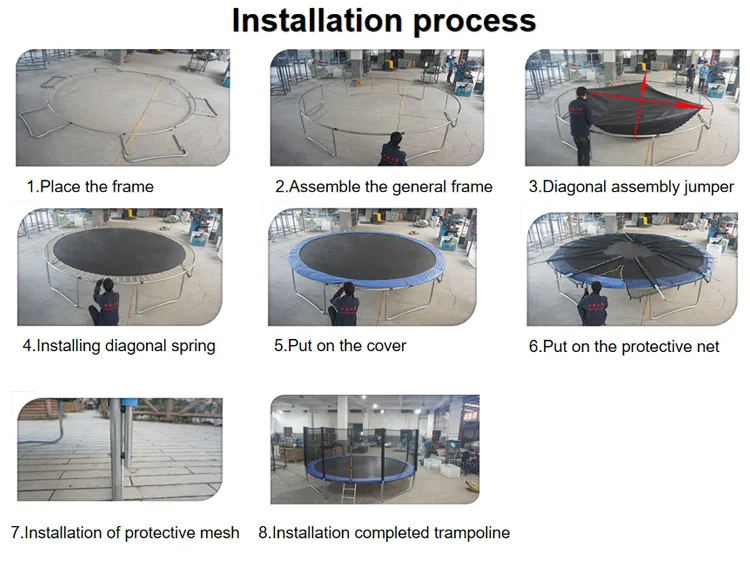 Installation process

1.Place the frame

2.Assemble the general frame

3.Diagonal assembly jumper

4.Installing diagonal spring

5.Put on the cover

6.Put on the protective net

7.Installation of protective mesh

8.Installation completed trampoline