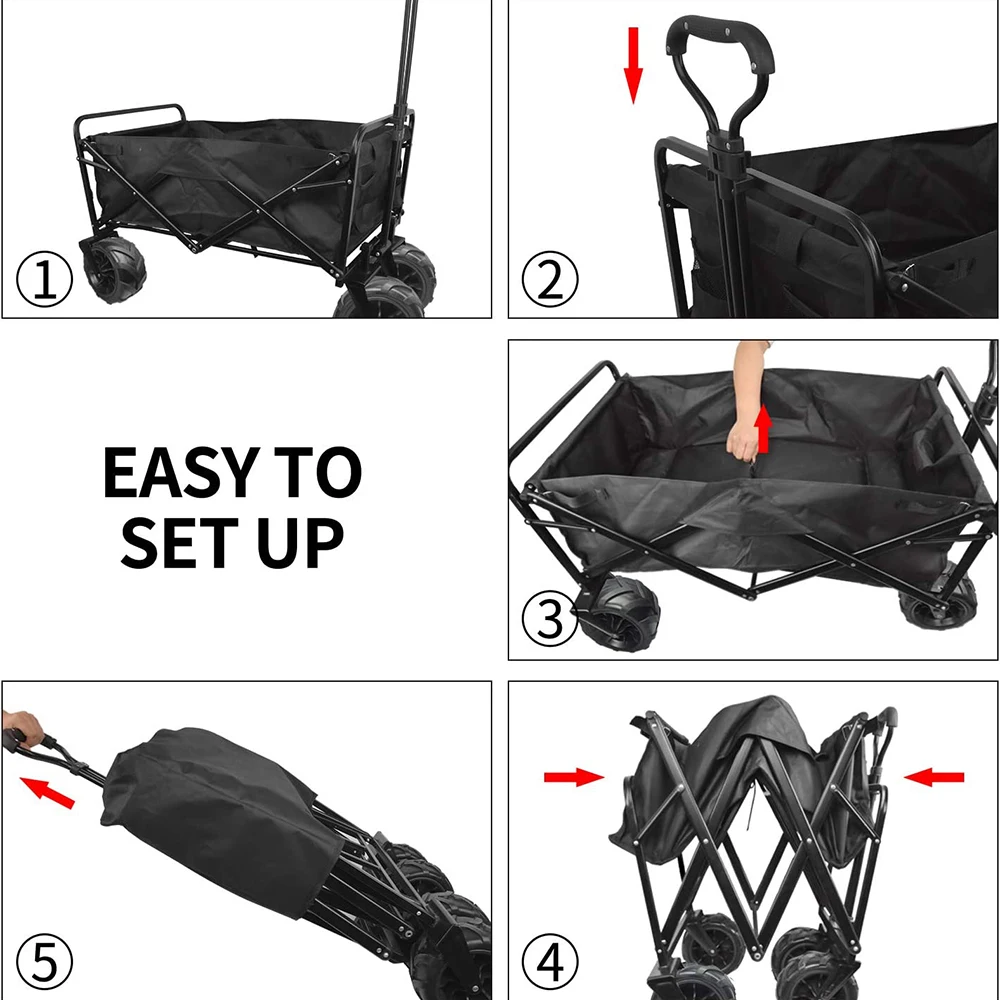 ①

②

EASY TO SET UP

③

⑤

④