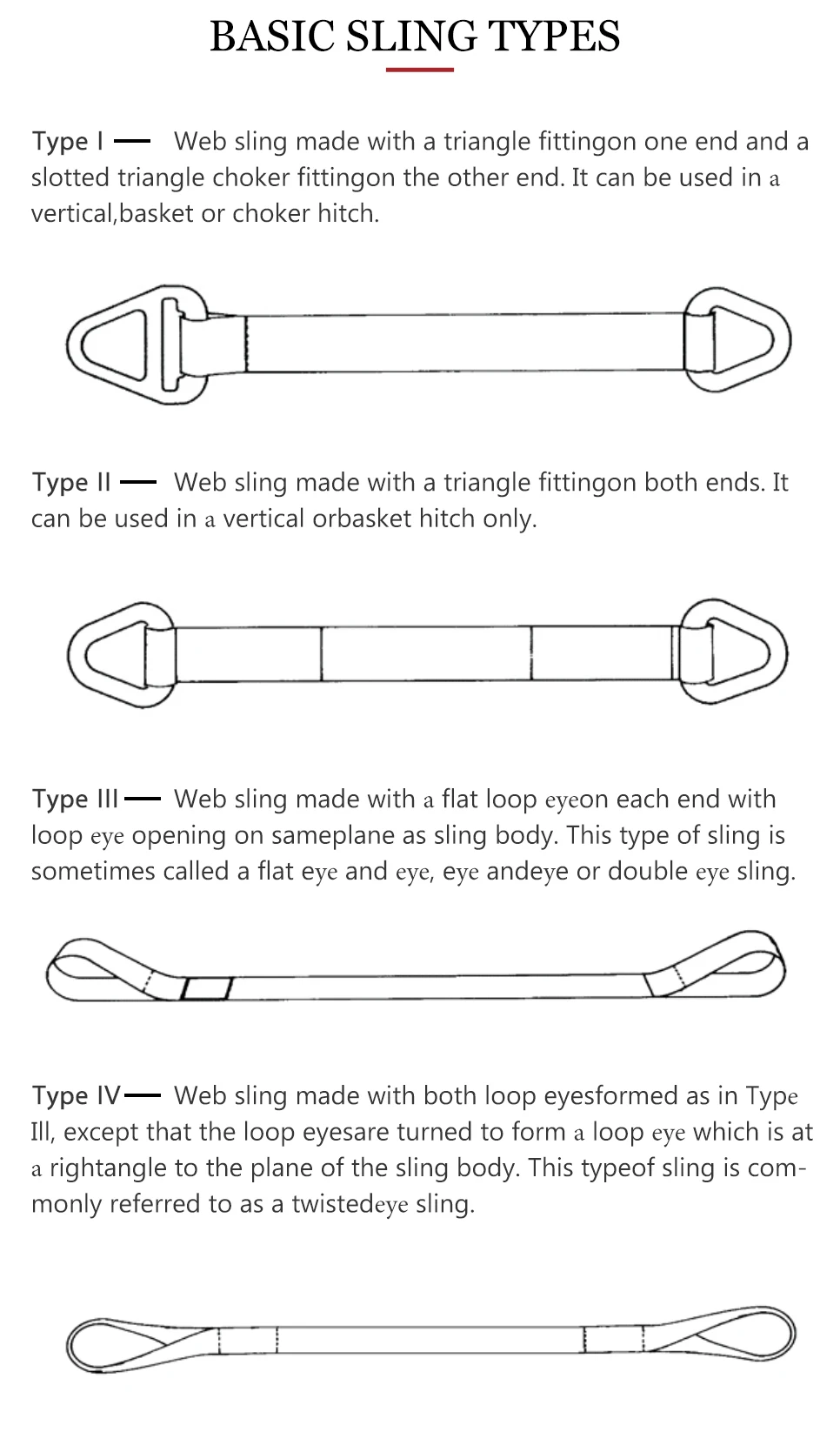 BASIC SLING TYPES

Type I — Web sling made with a triangle fittingon one end and a slotted triangle choker fittingon the other end. It can be used in a vertical,basket or choker hitch.

Type II — Web sling made with a triangle fittingon both ends. It can be used in a vertical orbasket hitch only.

Type III — Web sling made with a flat loop eyeon each end with loop eye opening on sameplane as sling body. This type of sling is sometimes called a flat eye and eye, eye andeye or double eye sling.

Type IV — Web sling made with both loop eyesformed as in Type Ill, except that the loop eyesare turned to form a loop eye which is at a rightangle to the plane of the sling body. This typeof sling is commonly referred to as a twistedeye sling.