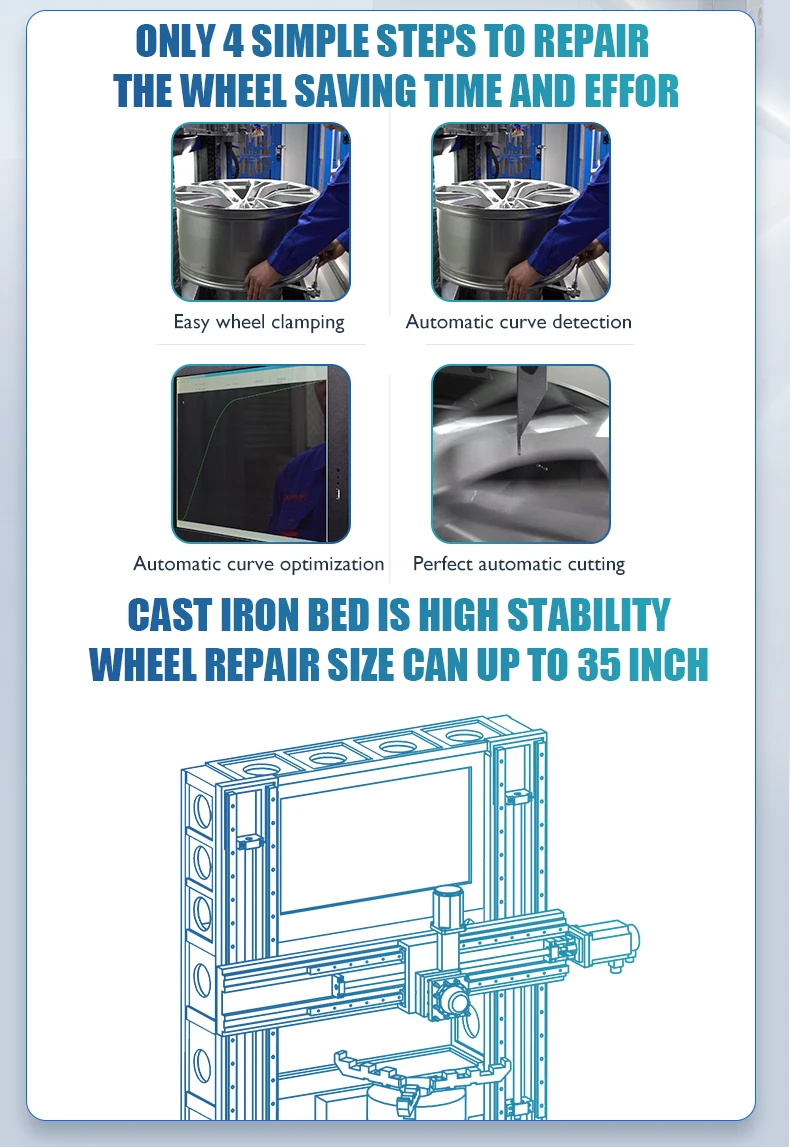 ONLY 4 SIMPLE STEPS TO REPAIR THE WHEEL SAVING TIME AND EFFOR

Easy wheel clamping

Automatic curve detection

Automatic curve optimization

Perfect automatic cutting

CAST IRON BED IS HIGH STABILITY WHEEL REPAIR SIZE CAN UP TO 35 INCH