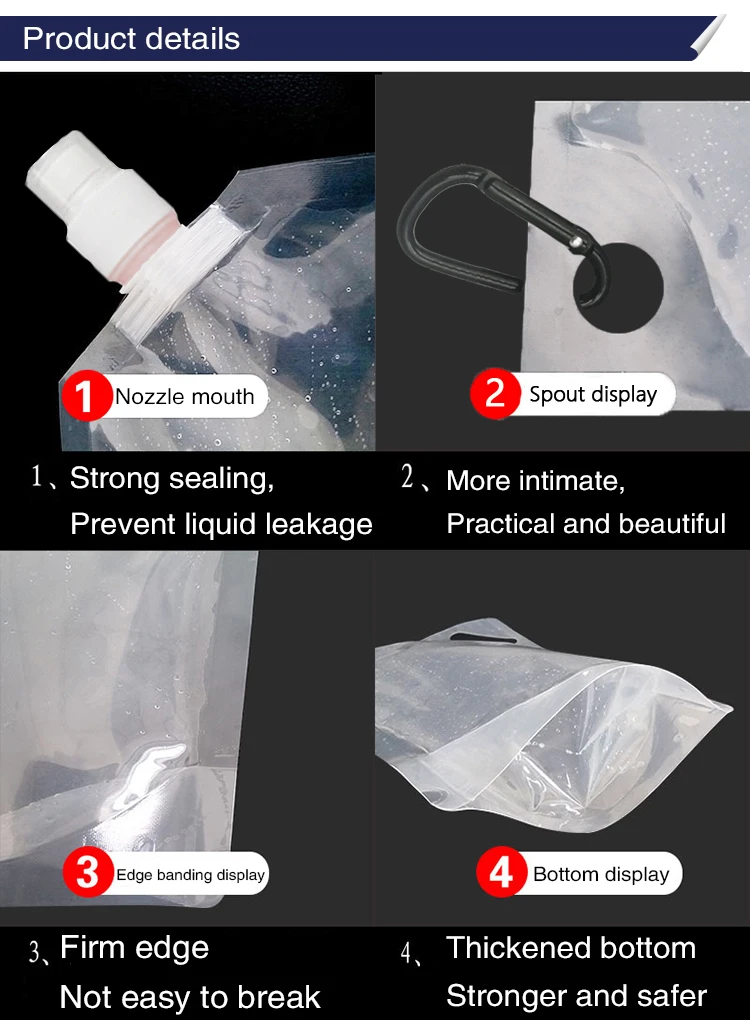 Product details

1 Nozzle mouth

2 Spout display

1、Strong sealing,
Prevent liquid leakage

2、More intimate,
Practical and beautiful

3 Edge banding display

4 Bottom display

3、Firm edge
Not easy to break

4、Thickened bottom
Stronger and safer