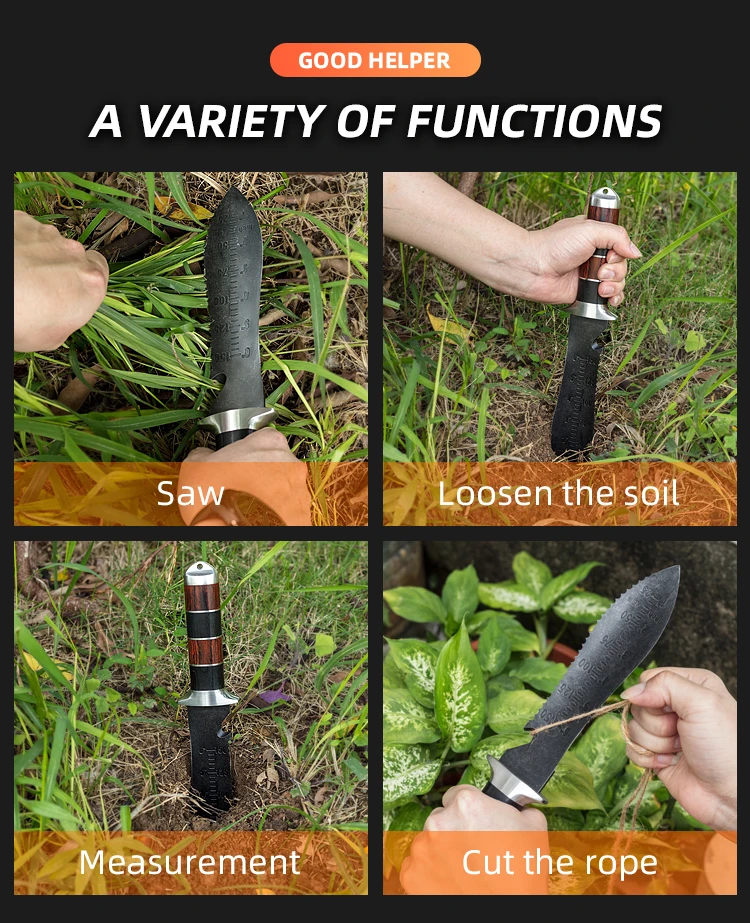 GOOD HELPER

A VARIETY OF FUNCTIONS

Saw

Loosen the soil

Measurement

Cut the rope