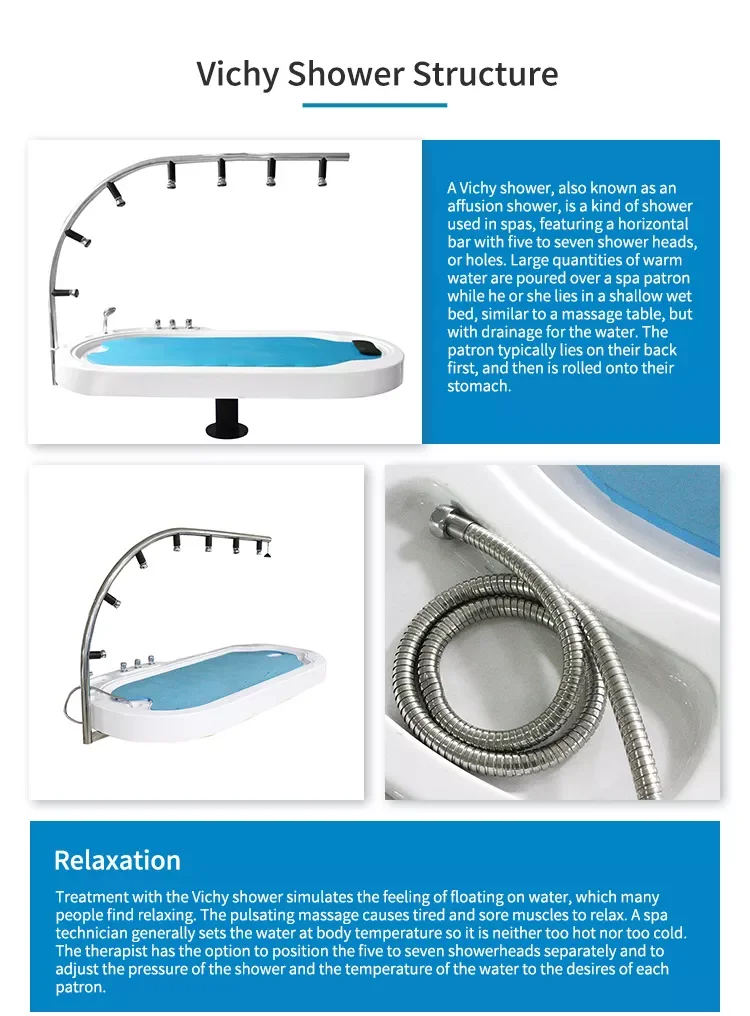 Vichy Shower Structure

A Vichy shower, also known as an affusion shower, is a kind of shower used in spas, featuring a horizontal bar with five to seven shower heads, or holes. Large quantities of warm water are poured over a spa patron while he or she lies in a shallow wet bed, similar to a massage table, but with drainage for the water. The patron typically lies on their back first, and then is rolled onto their stomach.

Relaxation

Treatment with the Vichy shower simulates the feeling of floating on water, which many people find relaxing. The pulsating massage causes tired and sore muscles to relax. A spa technician generally sets the water at body temperature so it is neither too hot nor too cold. The therapist has the option to position the five to seven showerheads separately and to adjust the pressure of the shower and the temperature of the water to the desires of each patron.