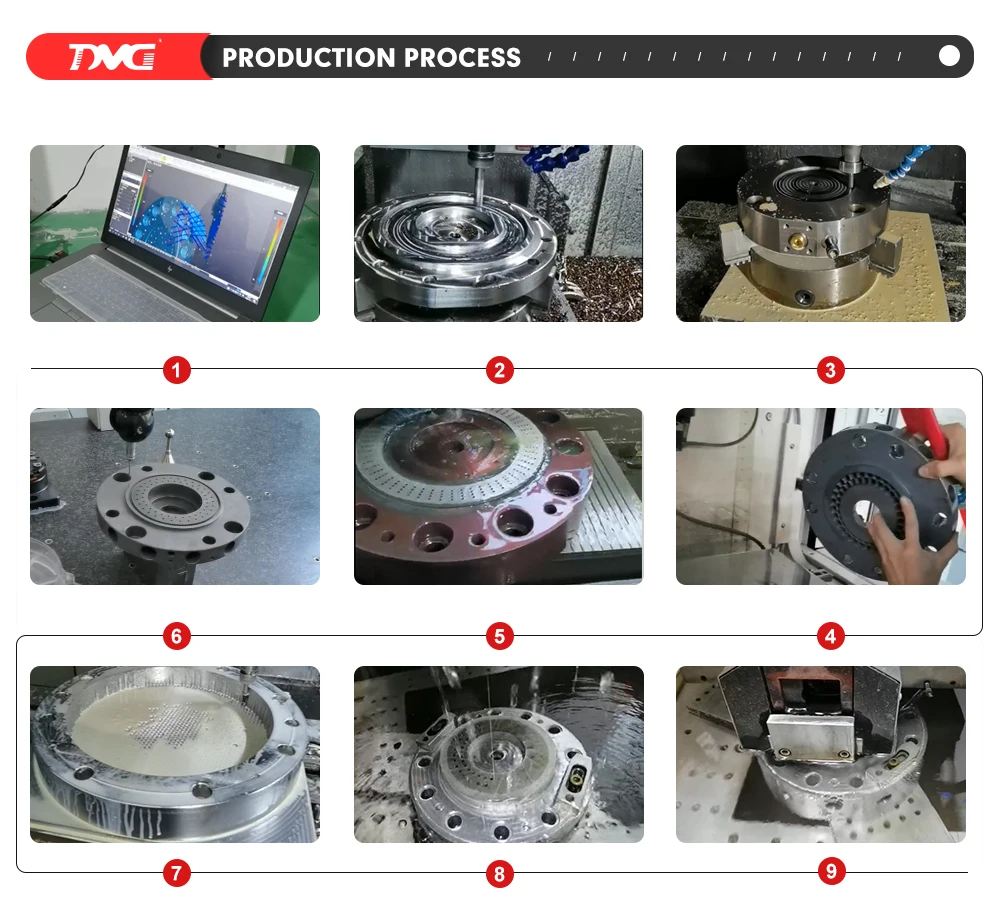 TMC

PRODUCTION PROCESS

1

2

3

6

5

4

7

8

9