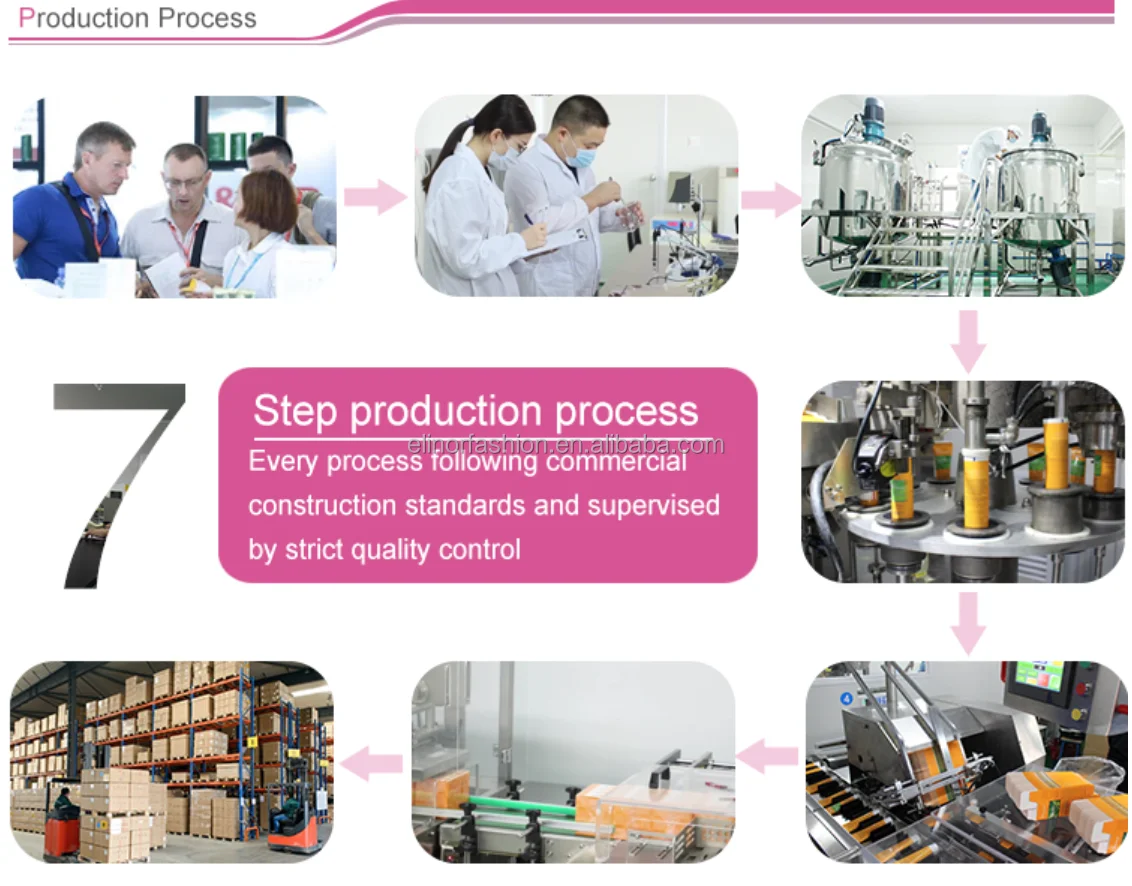 Production Process

7

Step production process

elinorfashion.en.alibaba.com

Every process following commercial construction standards and supervised by strict quality control