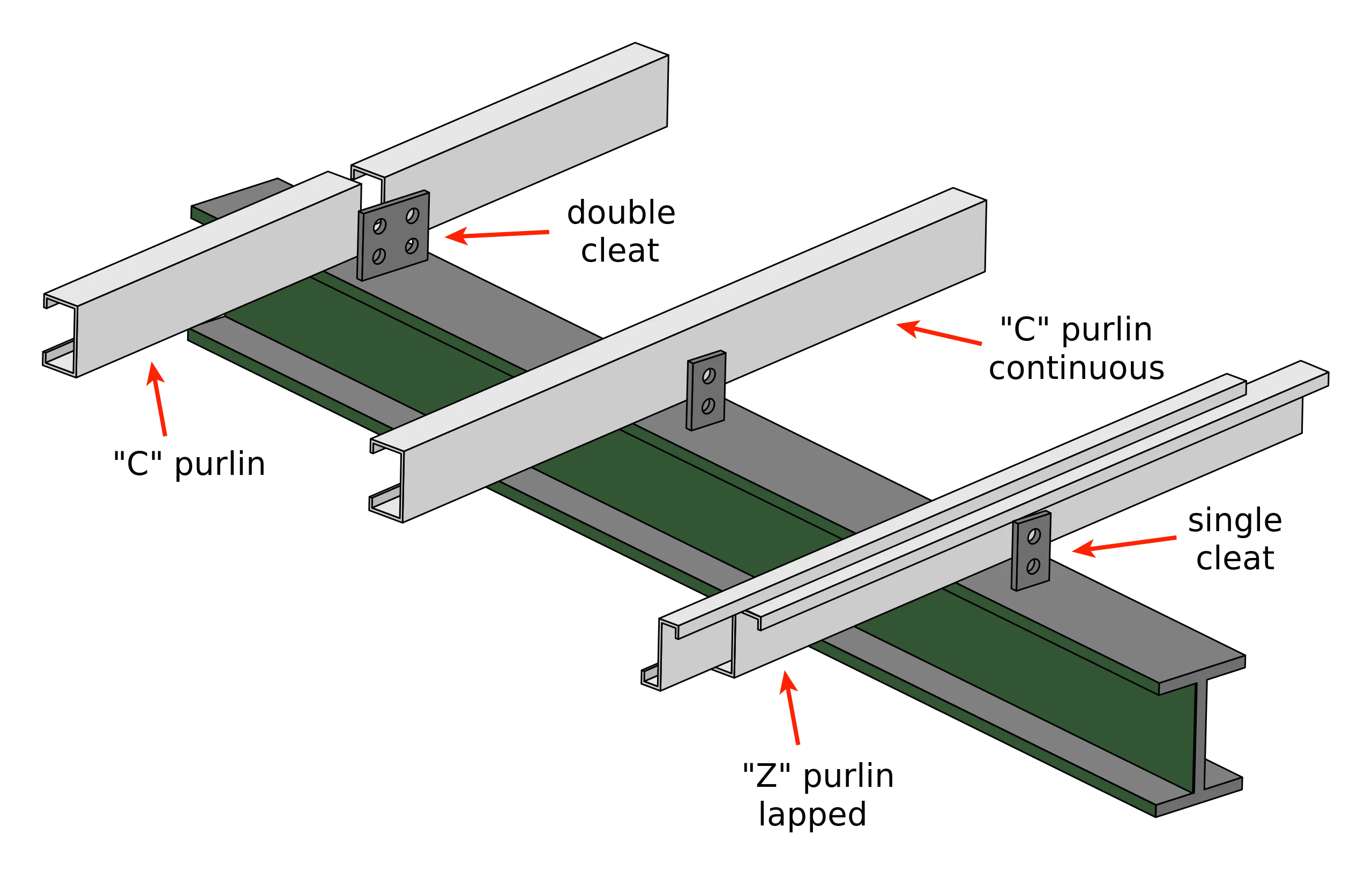 double cleat

"C" purlin continuous

"C" purlin

single cleat

"Z" purlin lapped