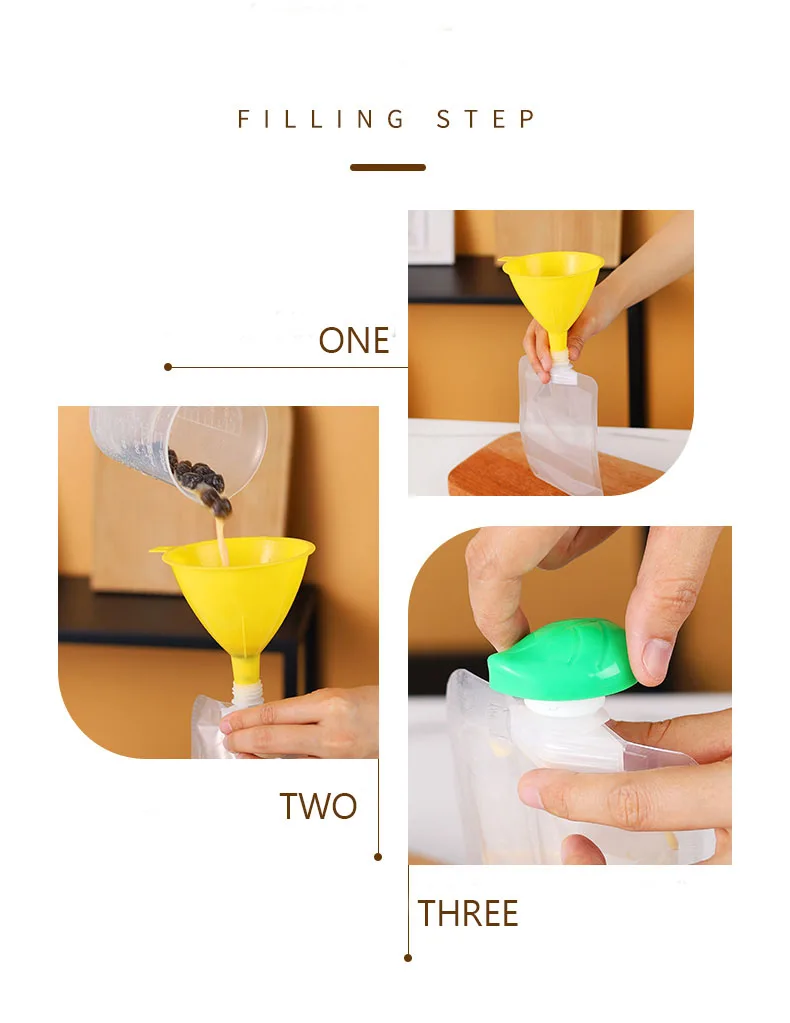 FILLING STEP

ONE

TWO

THREE