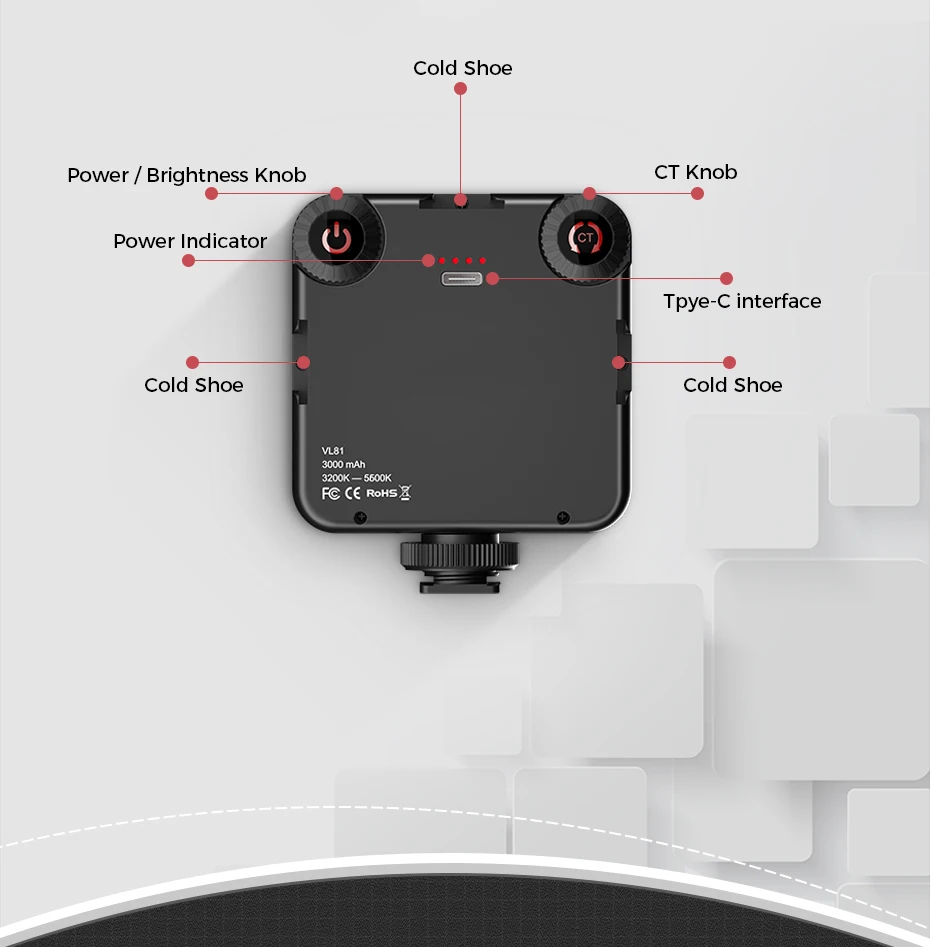 Cold Shoe

Power / Brightness Knob

CT Knob

Power Indicator

CT

Tpye-C interface

Cold Shoe

Cold Shoe

VL81
3000 mAh
3200K — 5600K
FC CE RoHS