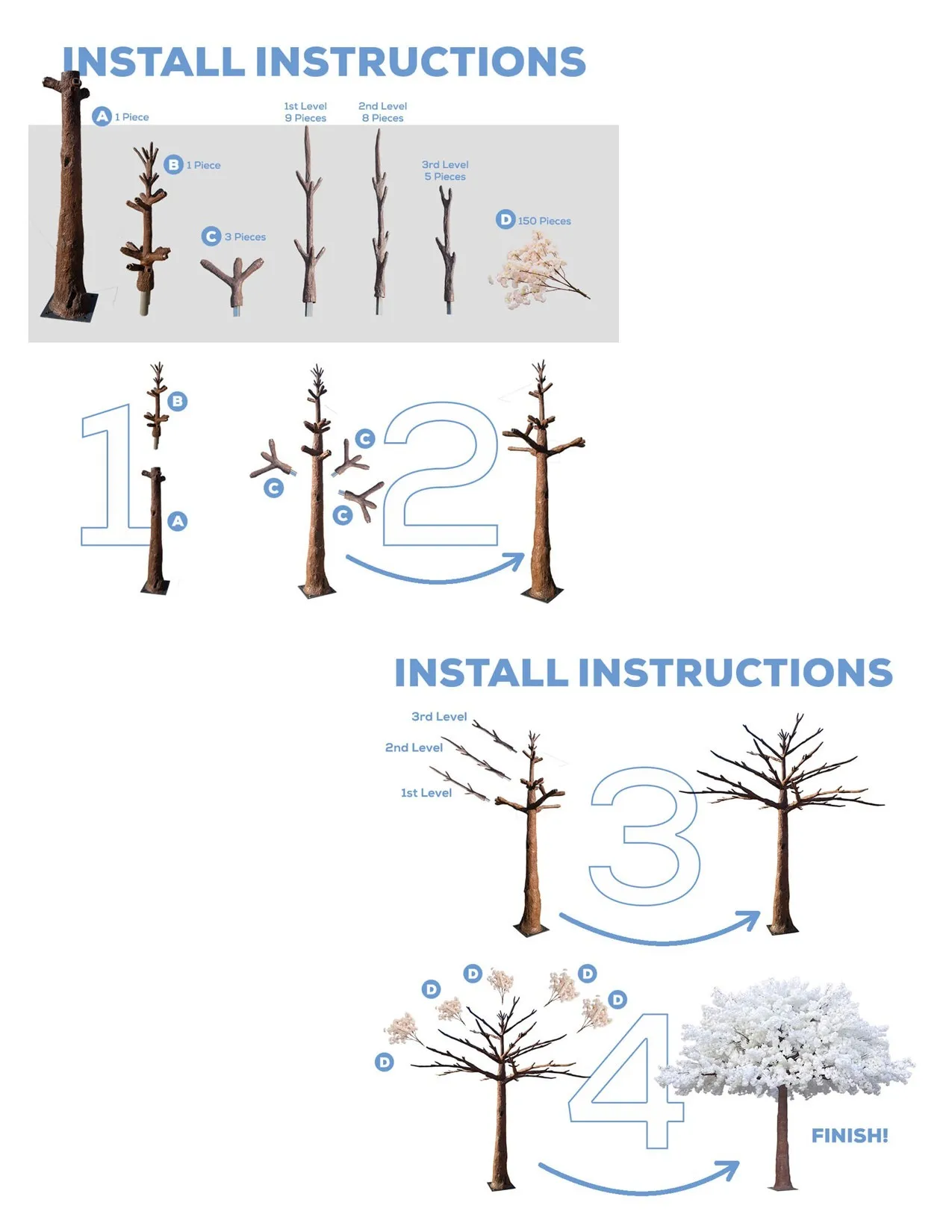 INSTALL INSTRUCTIONS

A 1 Piece

B 1 Piece

C 3 Pieces

1st Level
9 Pieces

2nd Level
8 Pieces

3rd Level
5 Pieces

D 150 Pieces

1

B

A

C

C

C

2

INSTALL INSTRUCTIONS

3rd Level

2nd Level

1st Level

3

D

D

D

D

D

4

FINISH!