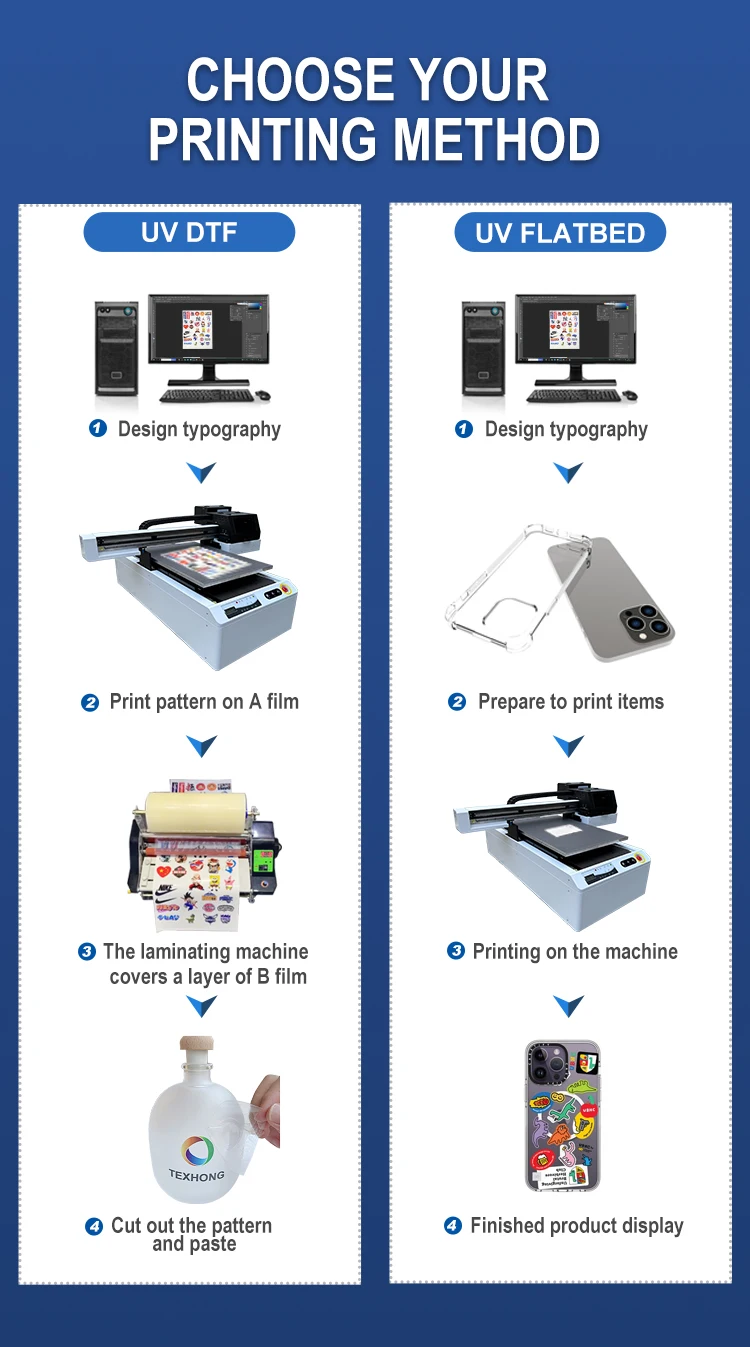 CHOOSE YOUR PRINTING METHOD

UV DTF

1 Design typography

2 Print pattern on A film

3 The laminating machine covers a layer of B film

TEXHONG

4 Cut out the pattern and paste

UV FLATBED

1 Design typography

2 Prepare to print items

3 Printing on the machine

4 Finished product display