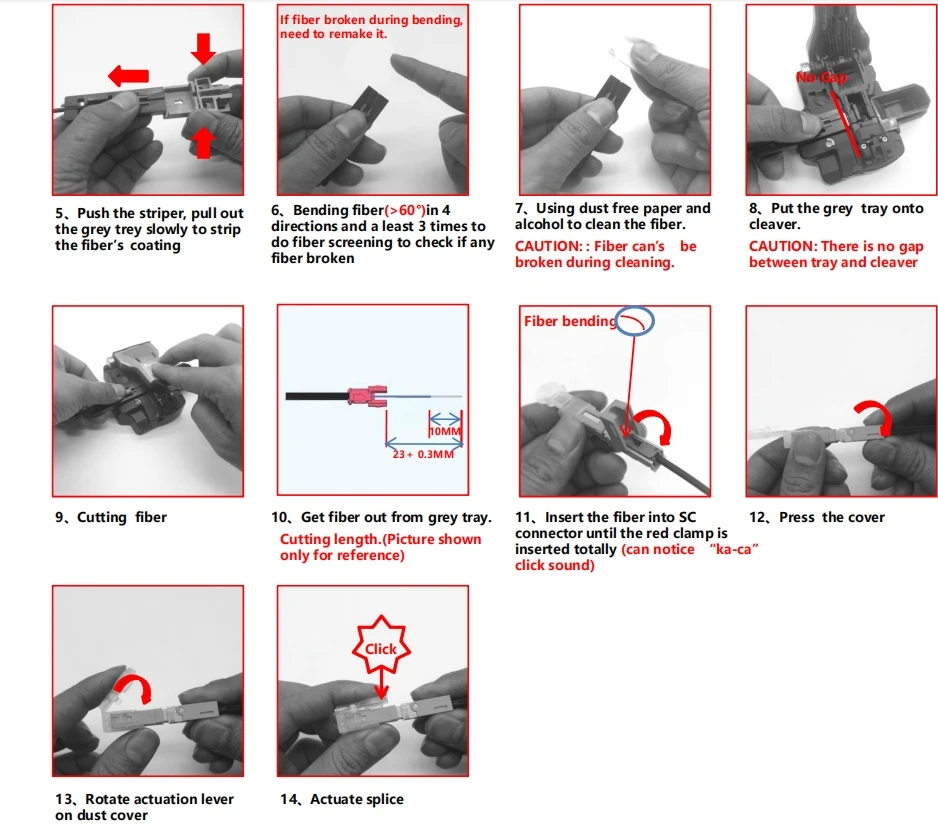 5、Push the striper, pull out the grey trey slowly to strip the fiber's coating

If fiber broken during bending, need to remake it.

6、Bending fiber(>60°)in 4 directions and a least 3 times to do fiber screening to check if any fiber broken

7、Using dust free paper and alcohol to clean the fiber.

CAUTION: : Fiber can's be broken during cleaning.

No Gap

8、Put the grey tray onto cleaver.

CAUTION: There is no gap between tray and cleaver

9、Cutting fiber

10MM

23 + 0.3MM

10、Get fiber out from grey tray.

Cutting length.(Picture shown only for reference)

Fiber bending

11、Insert the fiber into SC connector until the red clamp is inserted totally (can notice "ka-ca" click sound)

12、Press the cover

13、Rotate actuation lever on dust cover

Click

14、Actuate splice