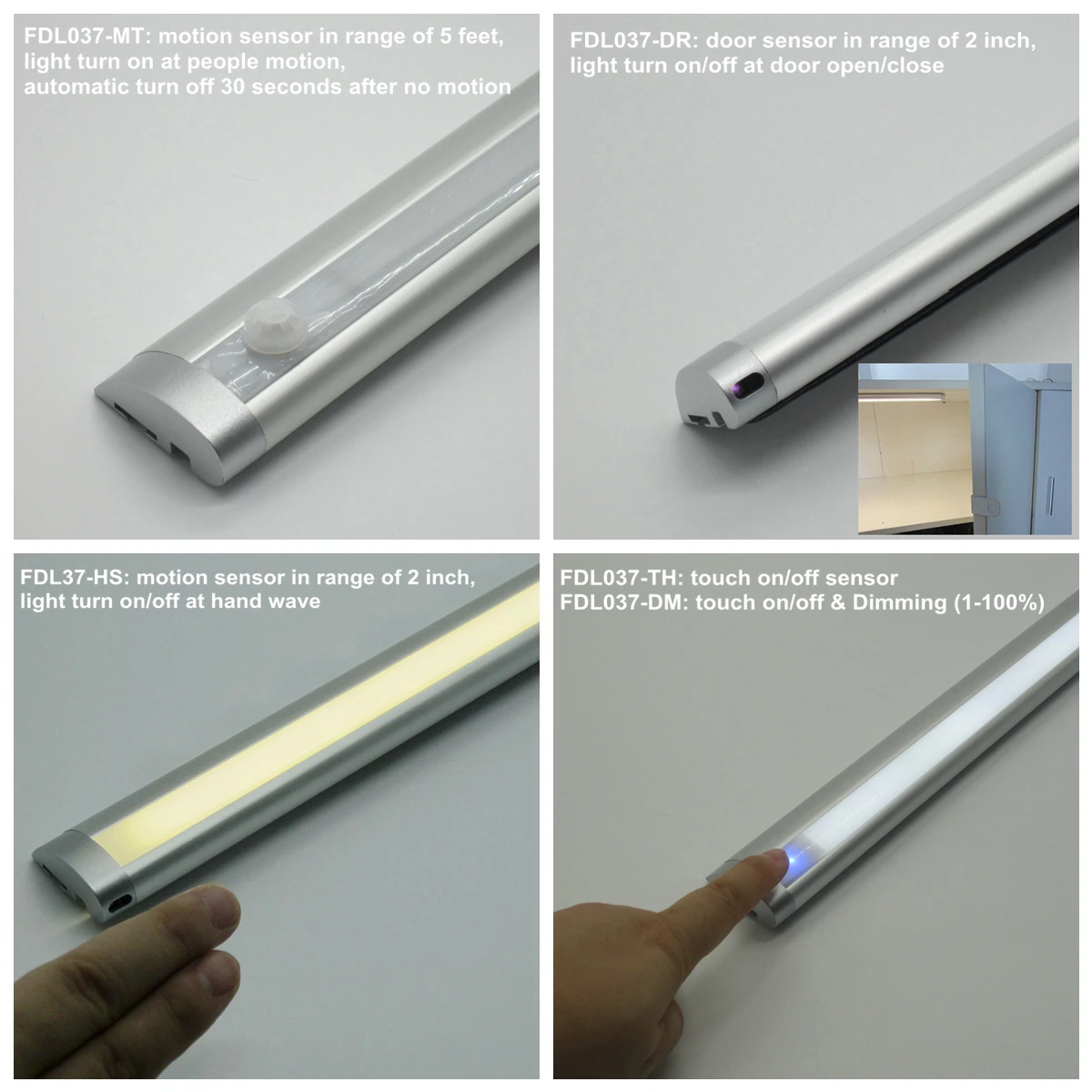 FDL037-MT: motion sensor in range of 5 feet, light turn on at people motion, automatic turn off 30 seconds after no motion

FDL037-DR: door sensor in range of 2 inch, light turn on/off at door open/close

FDL37-HS: motion sensor in range of 2 inch, light turn on/off at hand wave

FDL037-TH: touch on/off sensor
FDL037-DM: touch on/off & Dimming (1-100%)