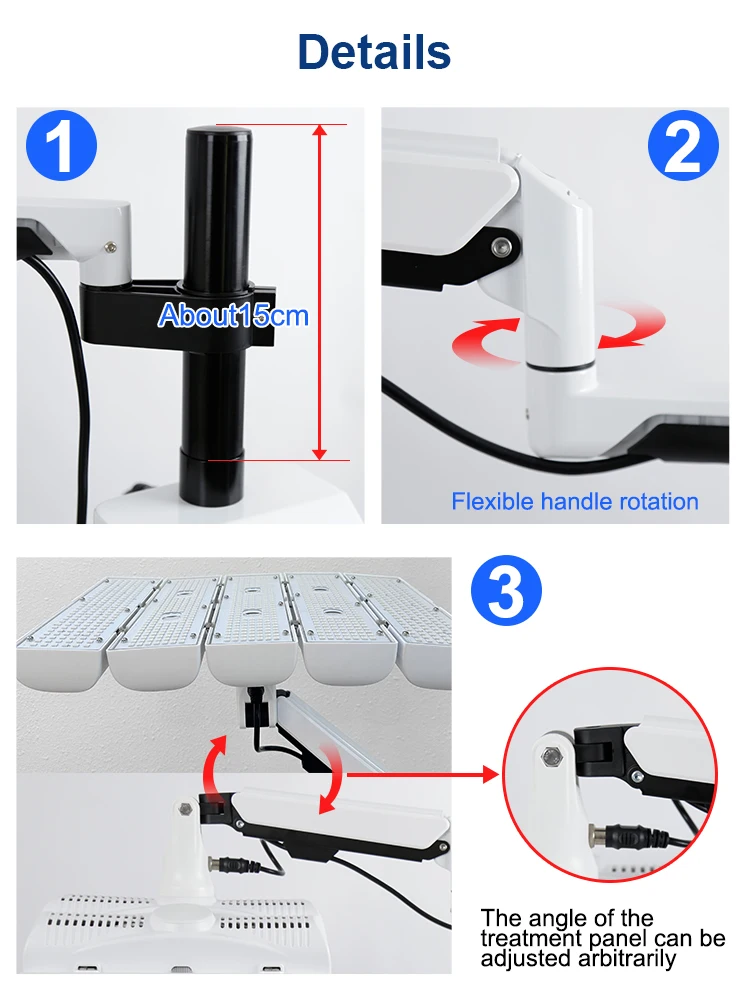 Details

1

About15cm

2

Flexible handle rotation

3

The angle of the treatment panel can be adjusted arbitrarily