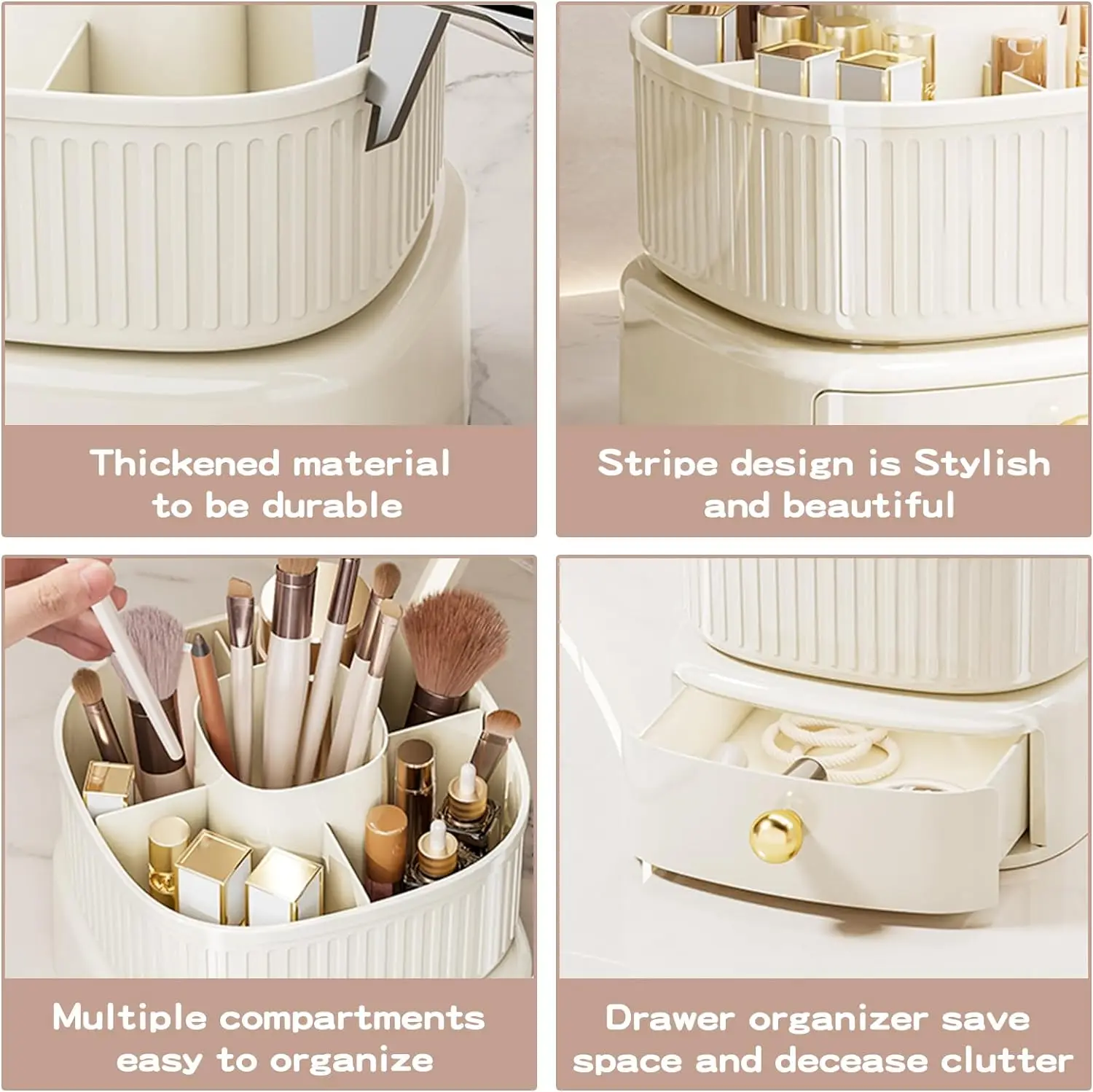 Thickened material to be durable

Stripe design is Stylish and beautiful

Multiple compartments easy to organize

Drawer organizer save space and decease clutter