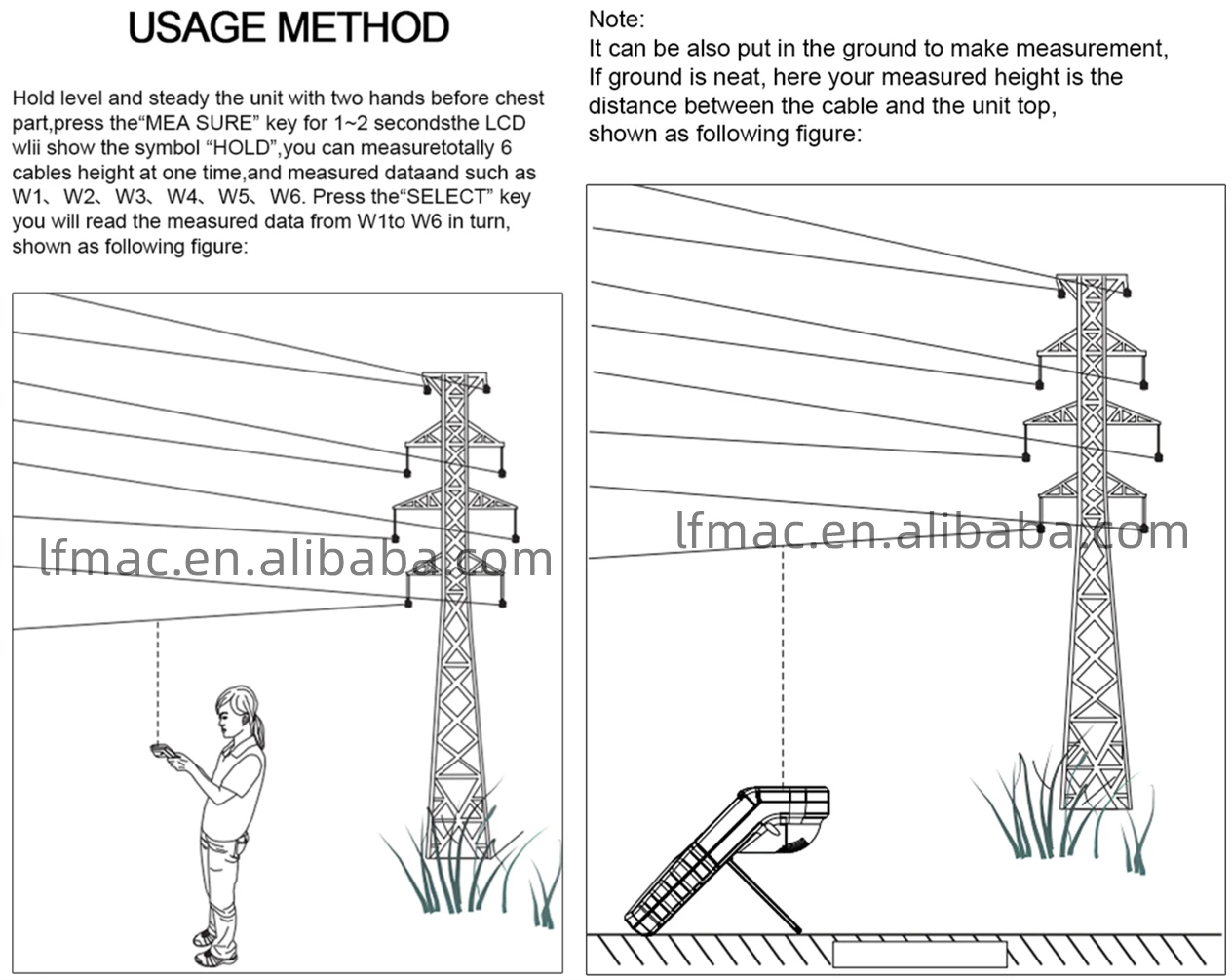 USAGE METHOD

Hold level and steady the unit with two hands before chest part,press the“MEA SURE” key for 1~2 secondsthe LCD wlii show the symbol “HOLD”,you can measuretotally 6 cables height at one time,and measured dataand such as W1、W2、W3、W4、W5、W6. Press the“SELECT” key you will read the measured data from W1to W6 in turn, shown as following figure:

lfmac.en.alibaba.com

Note:
It can be also put in the ground to make measurement, If ground is neat, here your measured height is the distance between the cable and the unit top, shown as following figure:

lfmac.en.alibaba.com