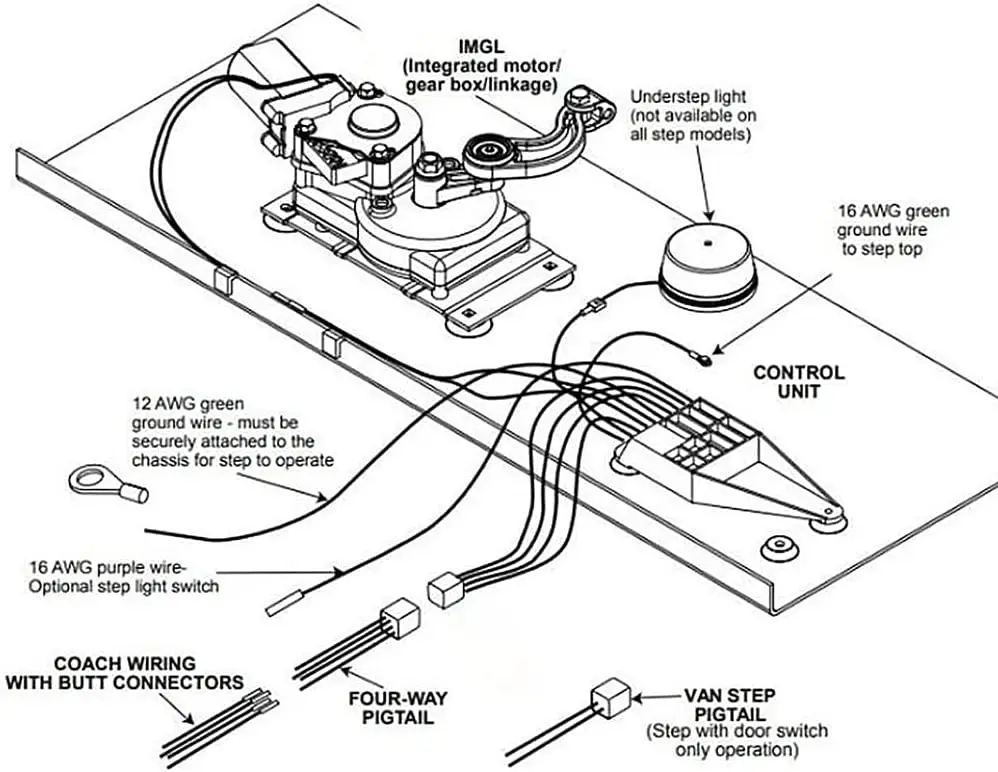 IMGL
(Integrated motor/ gear box/linkage)

Understep light (not available on all step models)

16 AWG green ground wire to step top

CONTROL UNIT

12 AWG green ground wire - must be securely attached to the chassis for step to operate

16 AWG purple wire- Optional step light switch

COACH WIRING WITH BUTT CONNECTORS

FOUR-WAY PIGTAIL

VAN STEP PIGTAIL
(Step with door switch only operation)